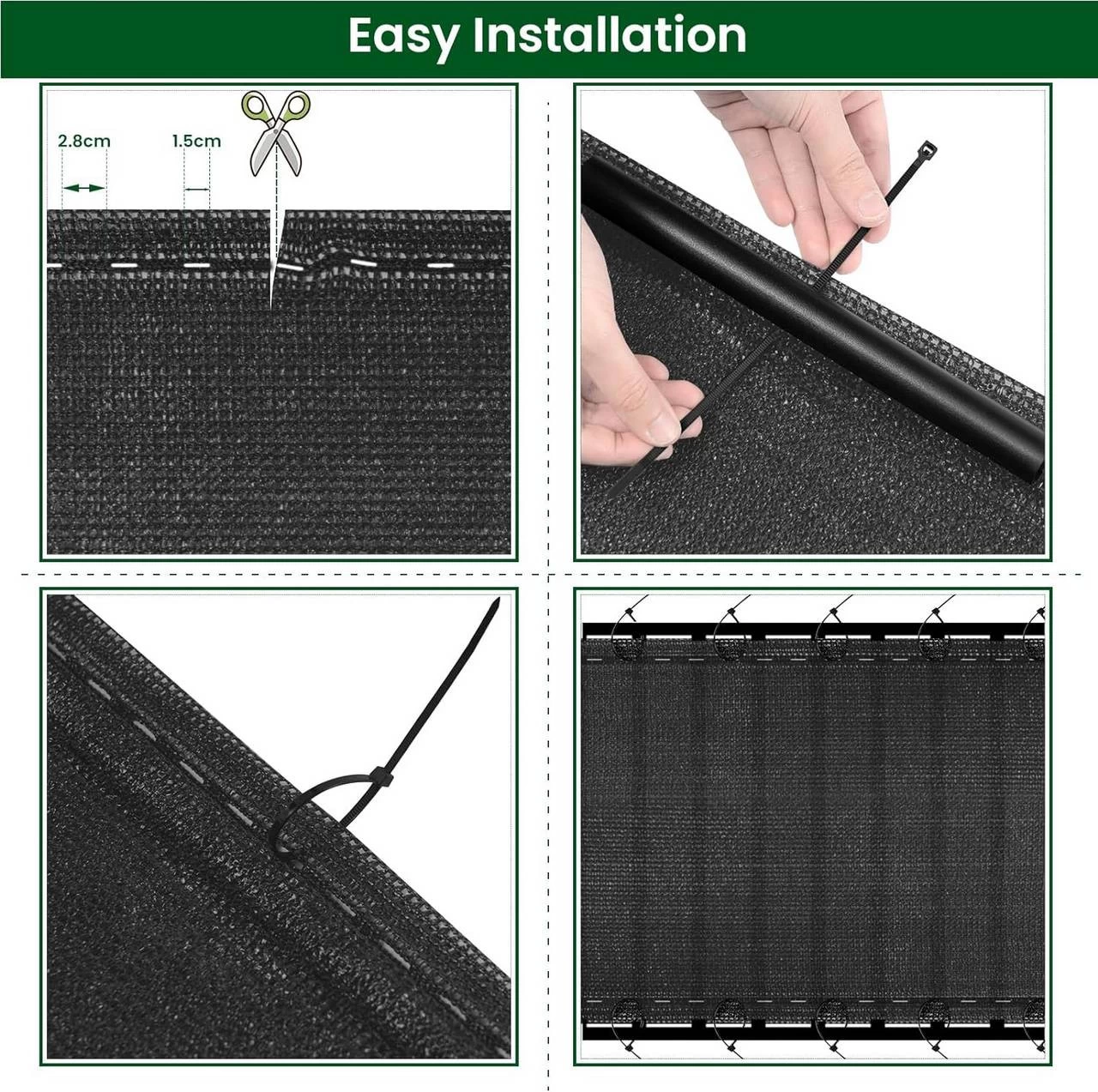 Easy Installation

2.8cm

1.5cm