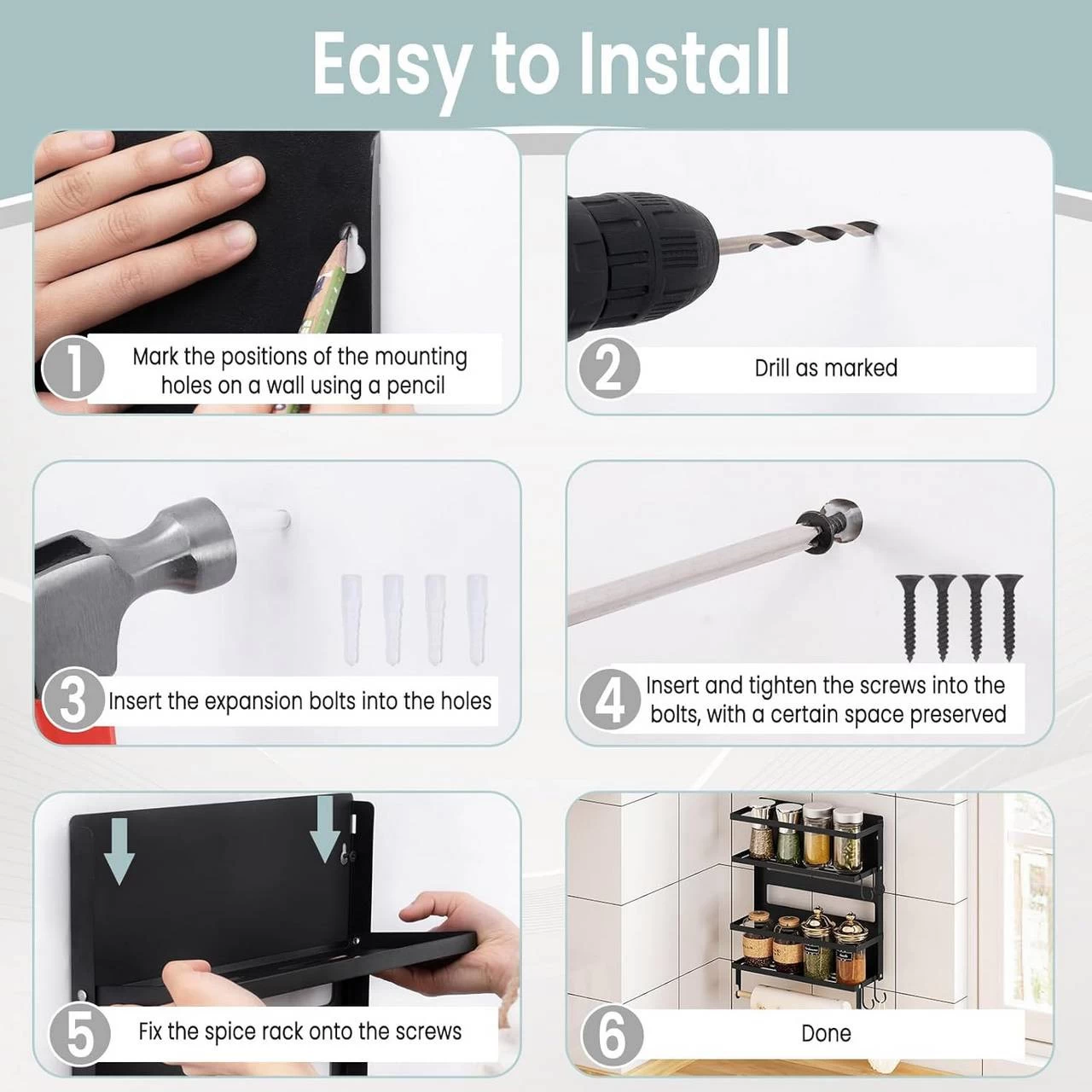 Easy to Install

1 Mark the positions of the mounting holes on a wall using a pencil

2 Drill as marked

3 Insert the expansion bolts into the holes

4 Insert and tighten the screws into the bolts, with a certain space preserved

5 Fix the spice rack onto the screws

6 Done