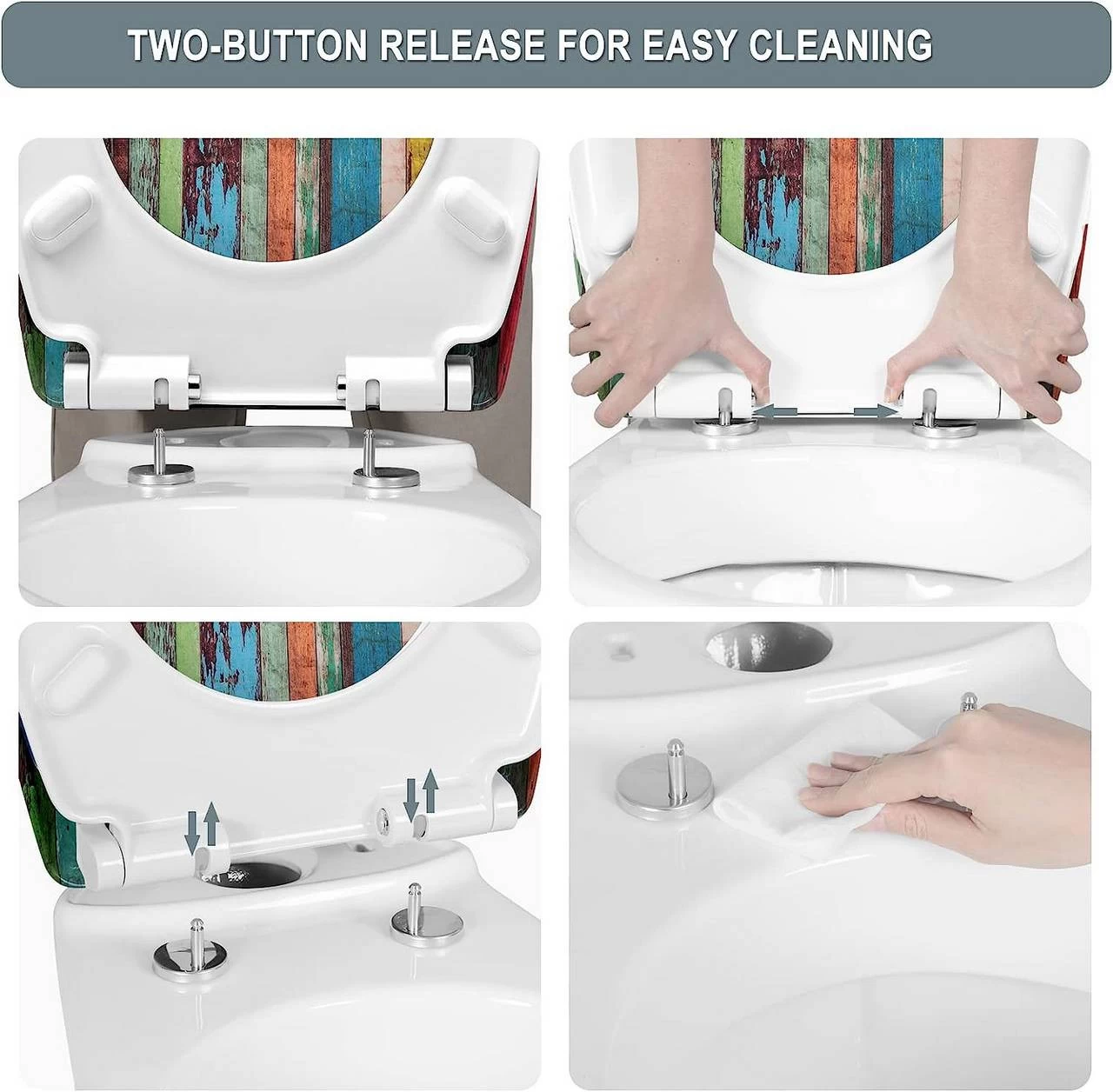 TWO-BUTTON RELEASE FOR EASY CLEANING