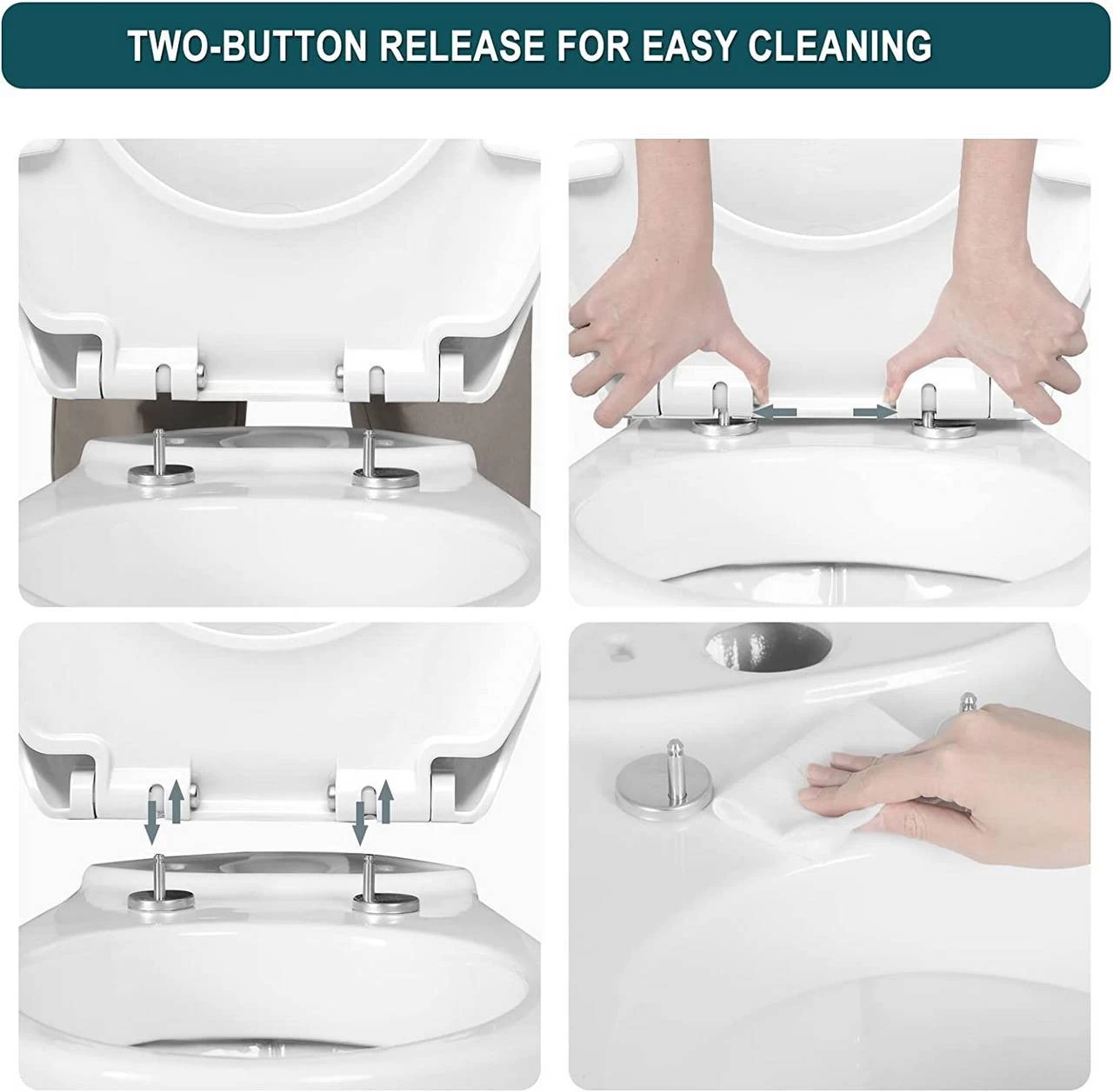 TWO-BUTTON RELEASE FOR EASY CLEANING