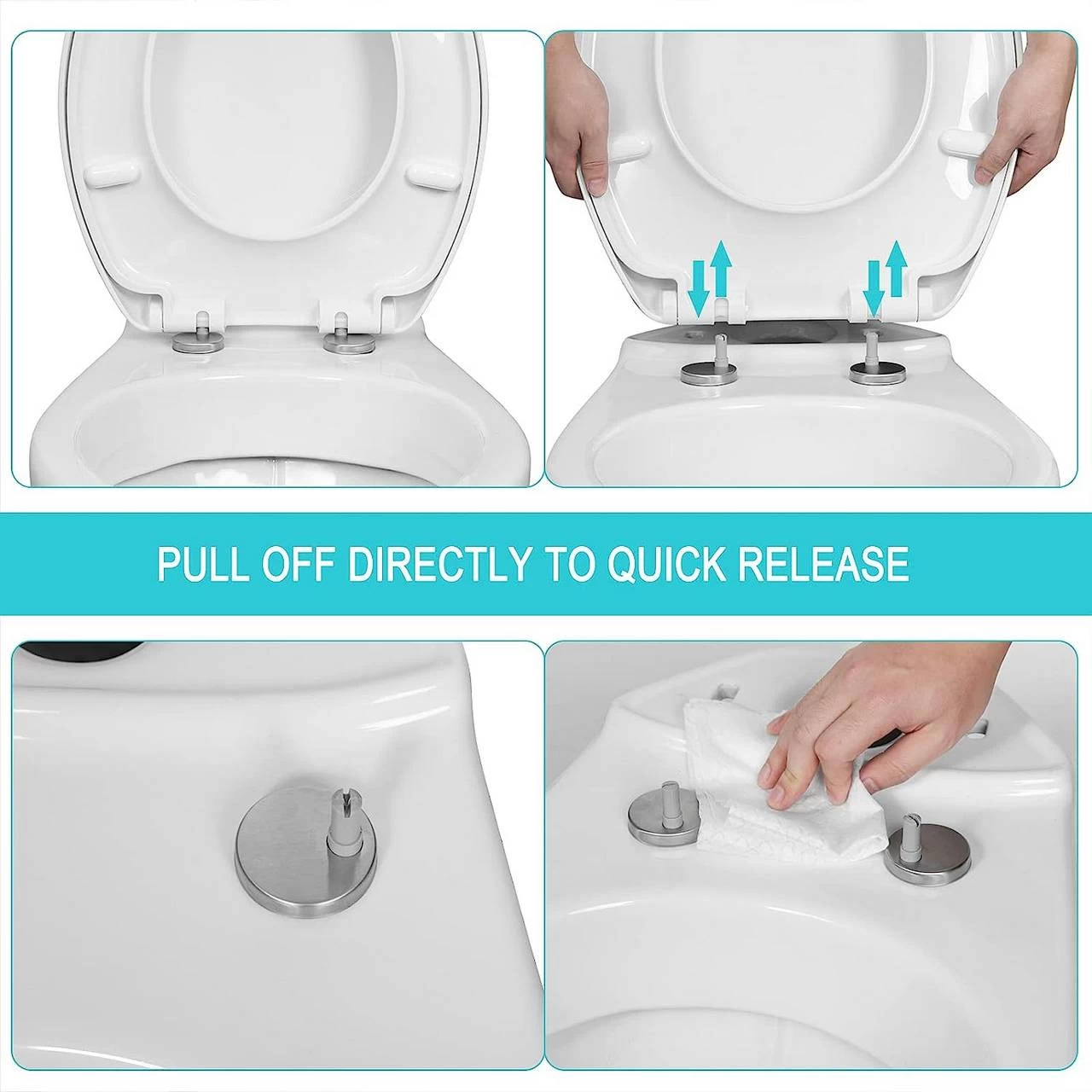 PULL OFF DIRECTLY TO QUICK RELEASE