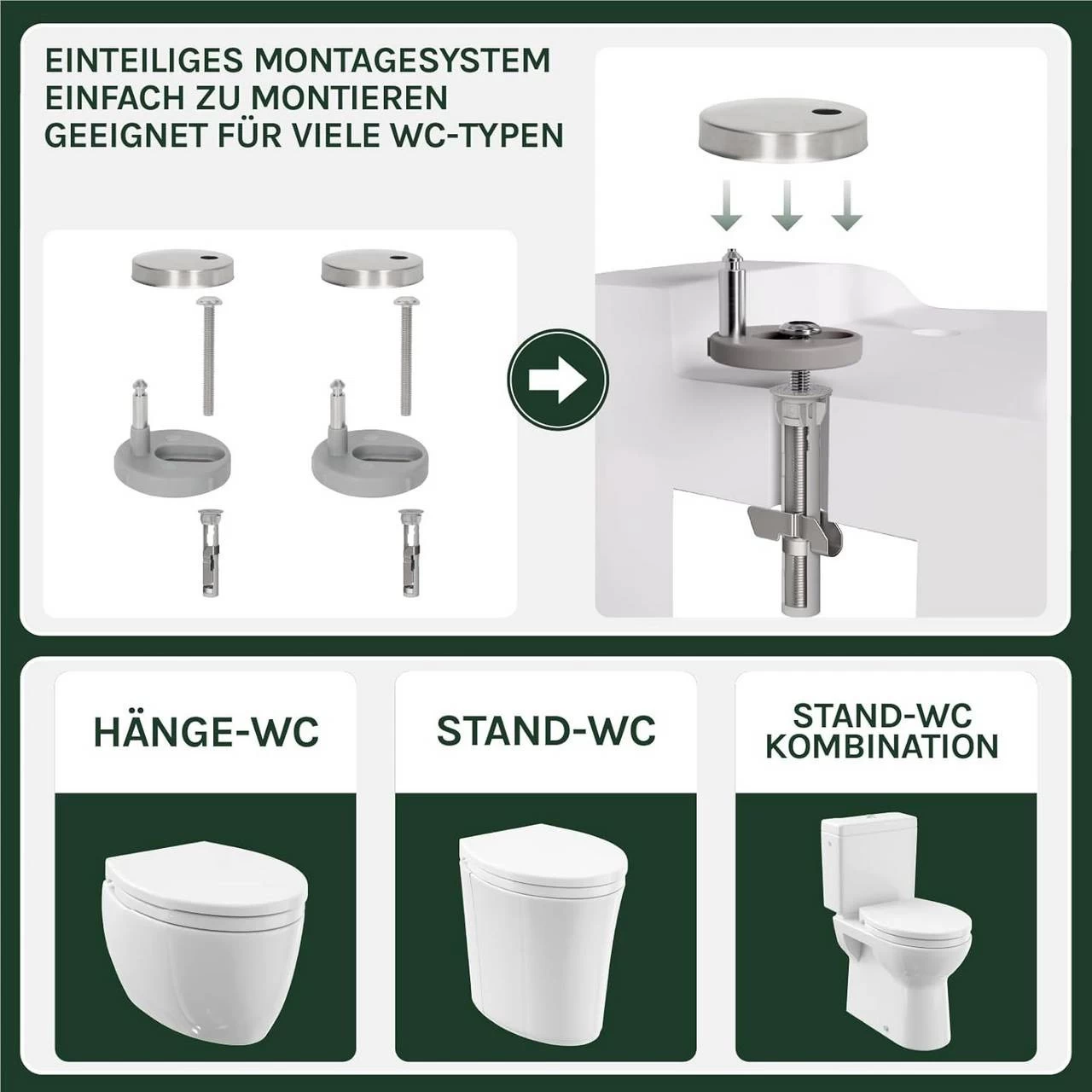 EINTEILIGES MONTAGESYSTEM
EINFACH ZU MONTIEREN
GEEIGNET FÜR VIELE WC-TYPEN

HÄNGE-WC

STAND-WC

STAND-WC
KOMBINATION