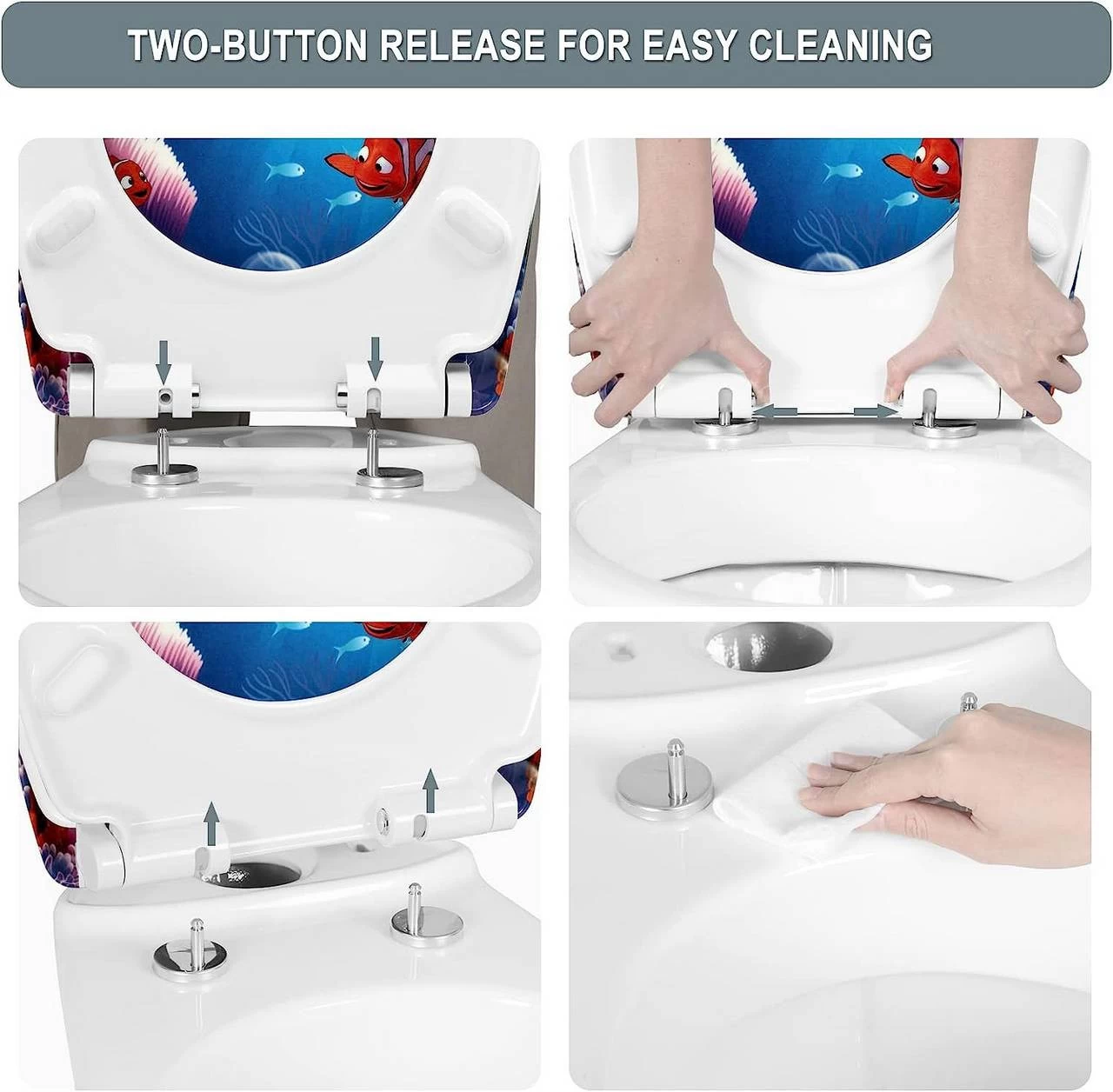 TWO-BUTTON RELEASE FOR EASY CLEANING