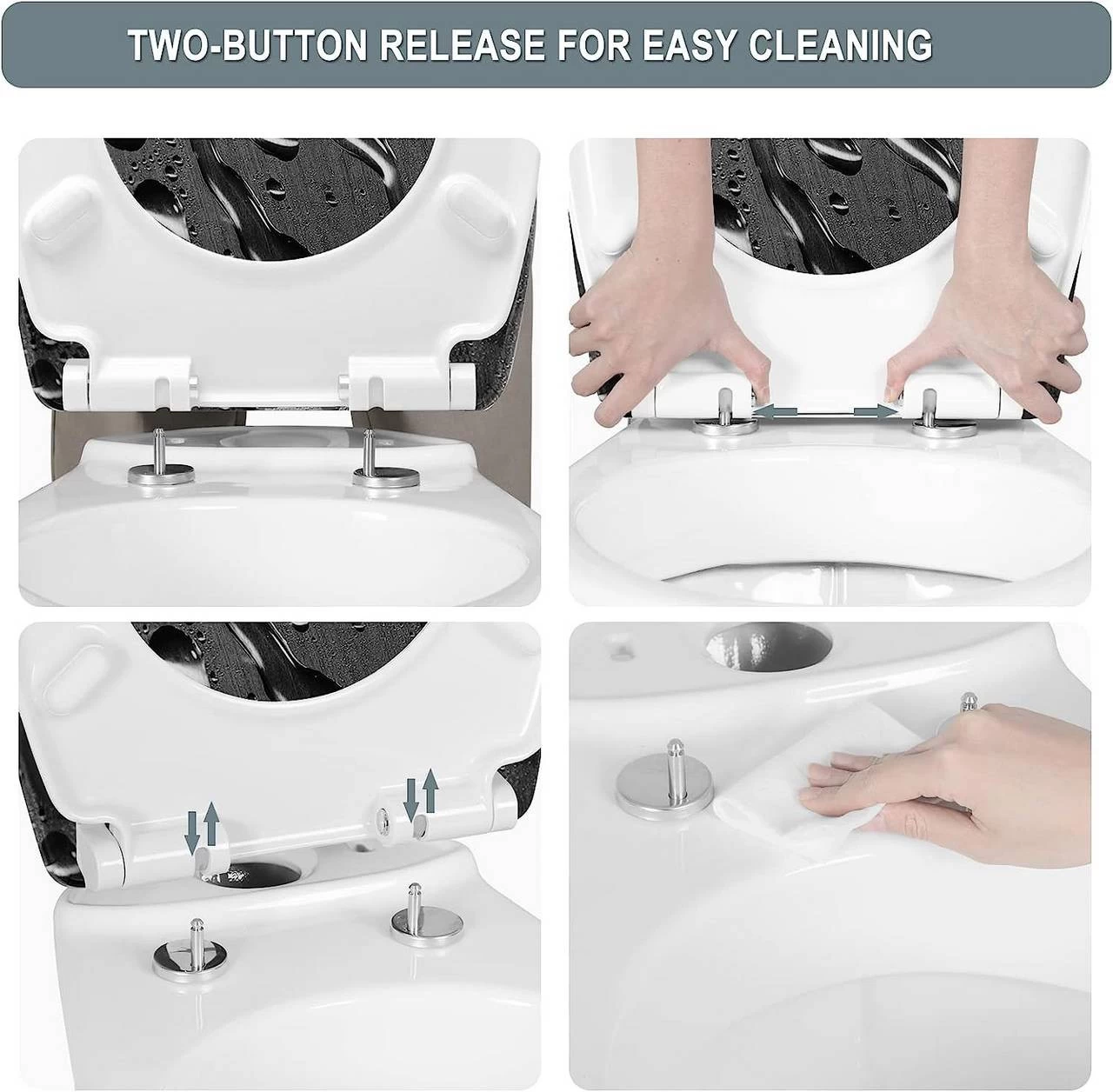 TWO-BUTTON RELEASE FOR EASY CLEANING