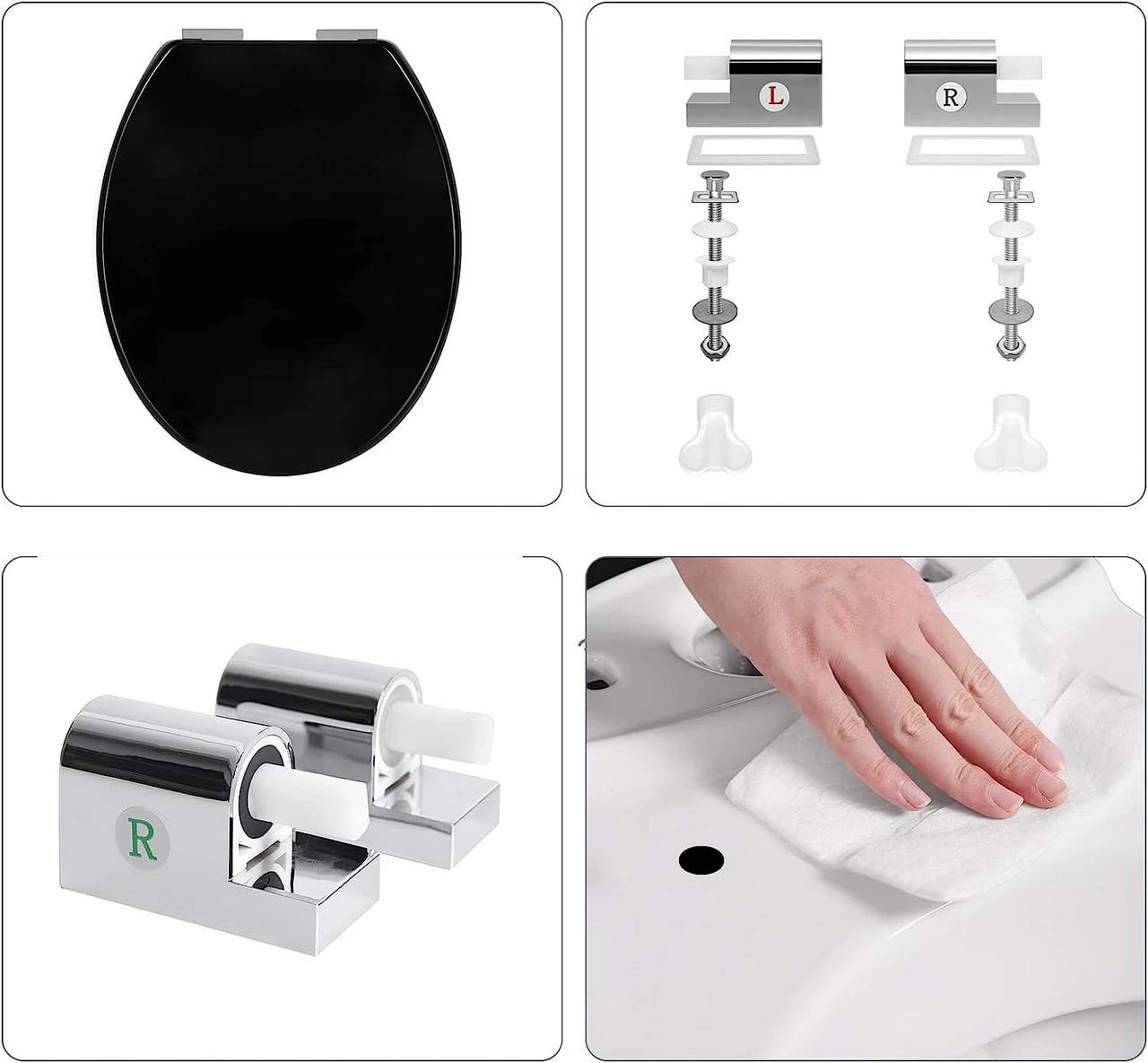 L R

R