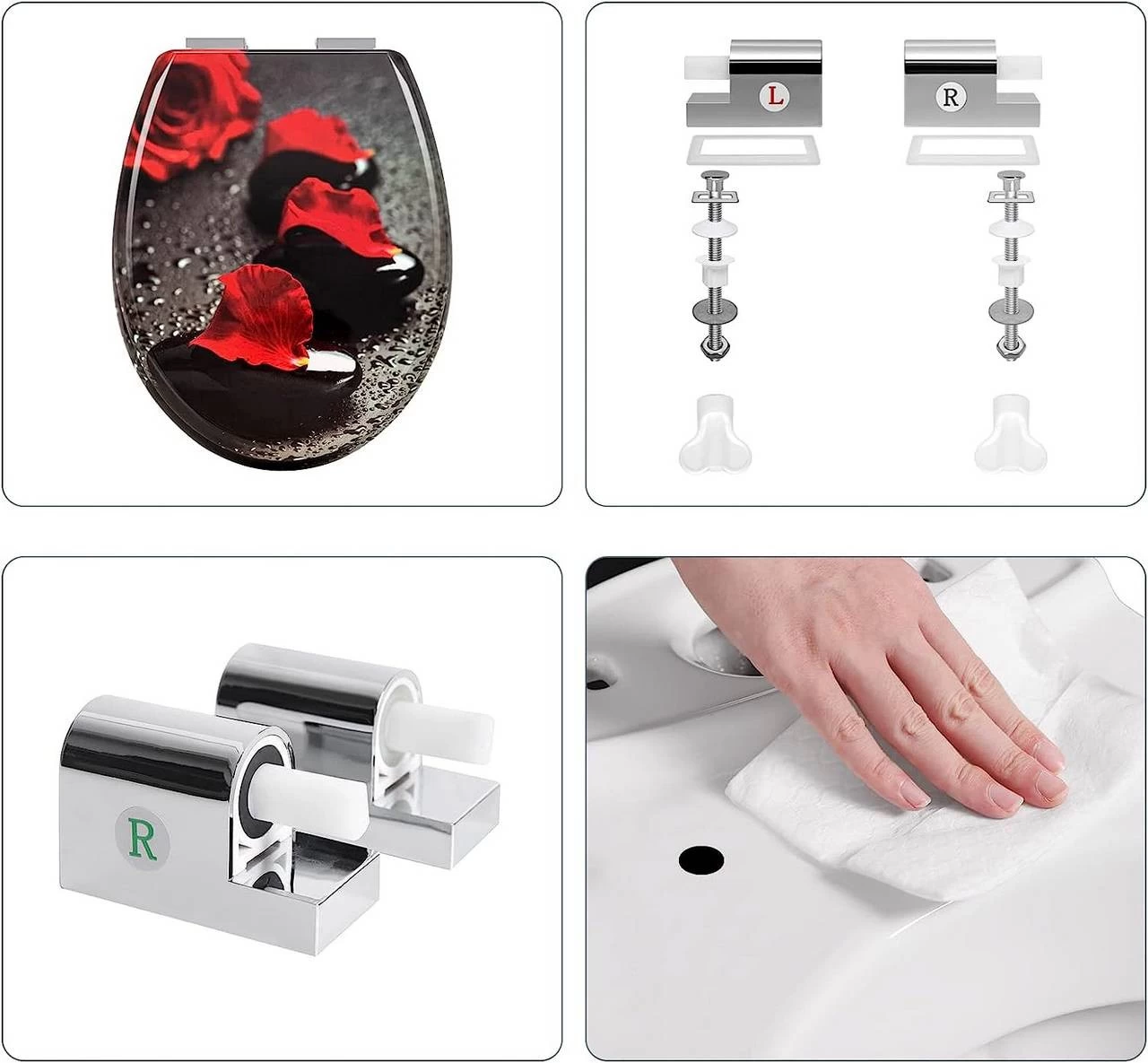 L
R
R