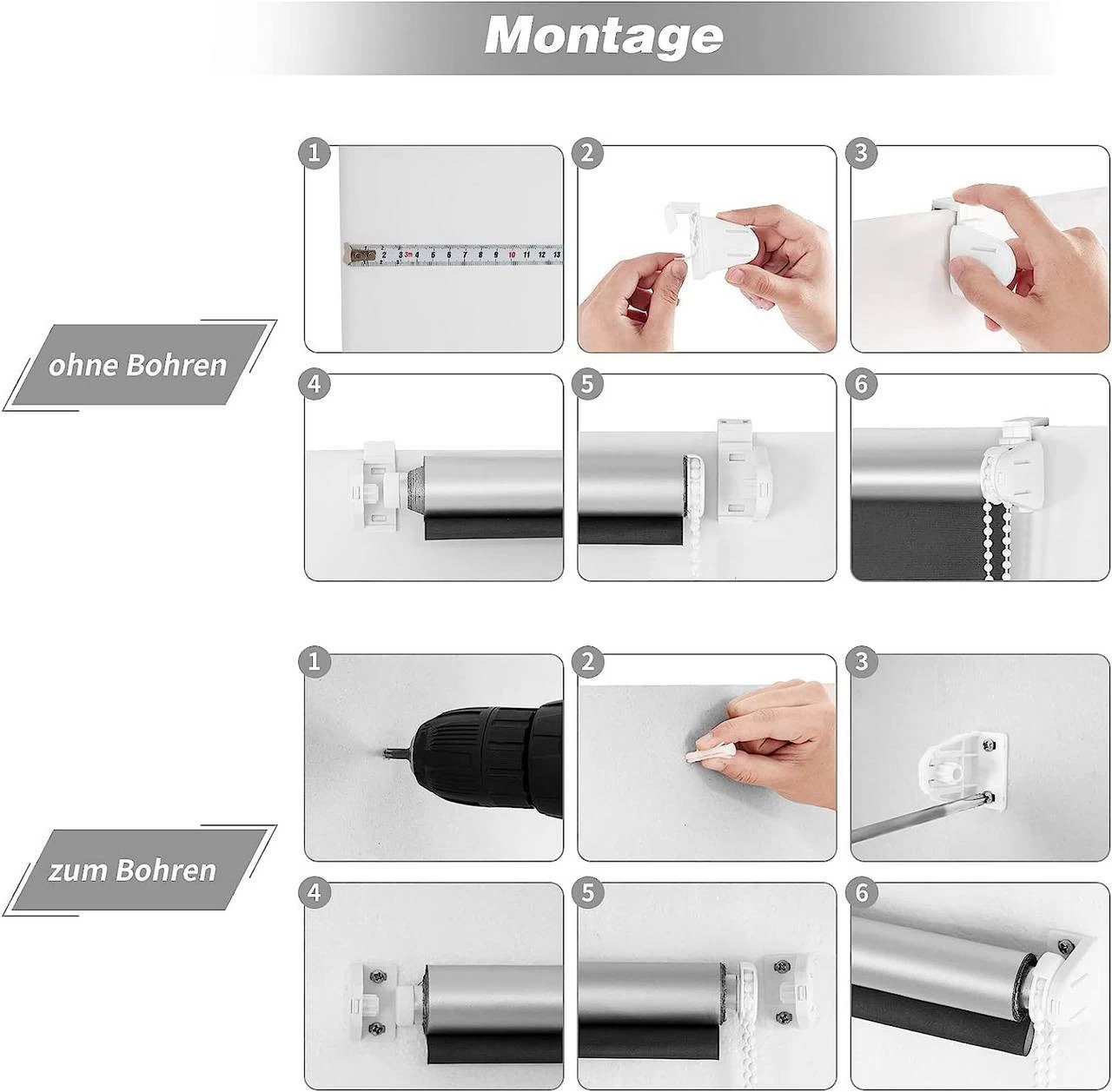 Montage

ohne Bohren

1

1 2 3m 4 5 6 7 8 9 10 11 12 13

2

3

4

5

6

zum Bohren

1

2

3

4

5

6