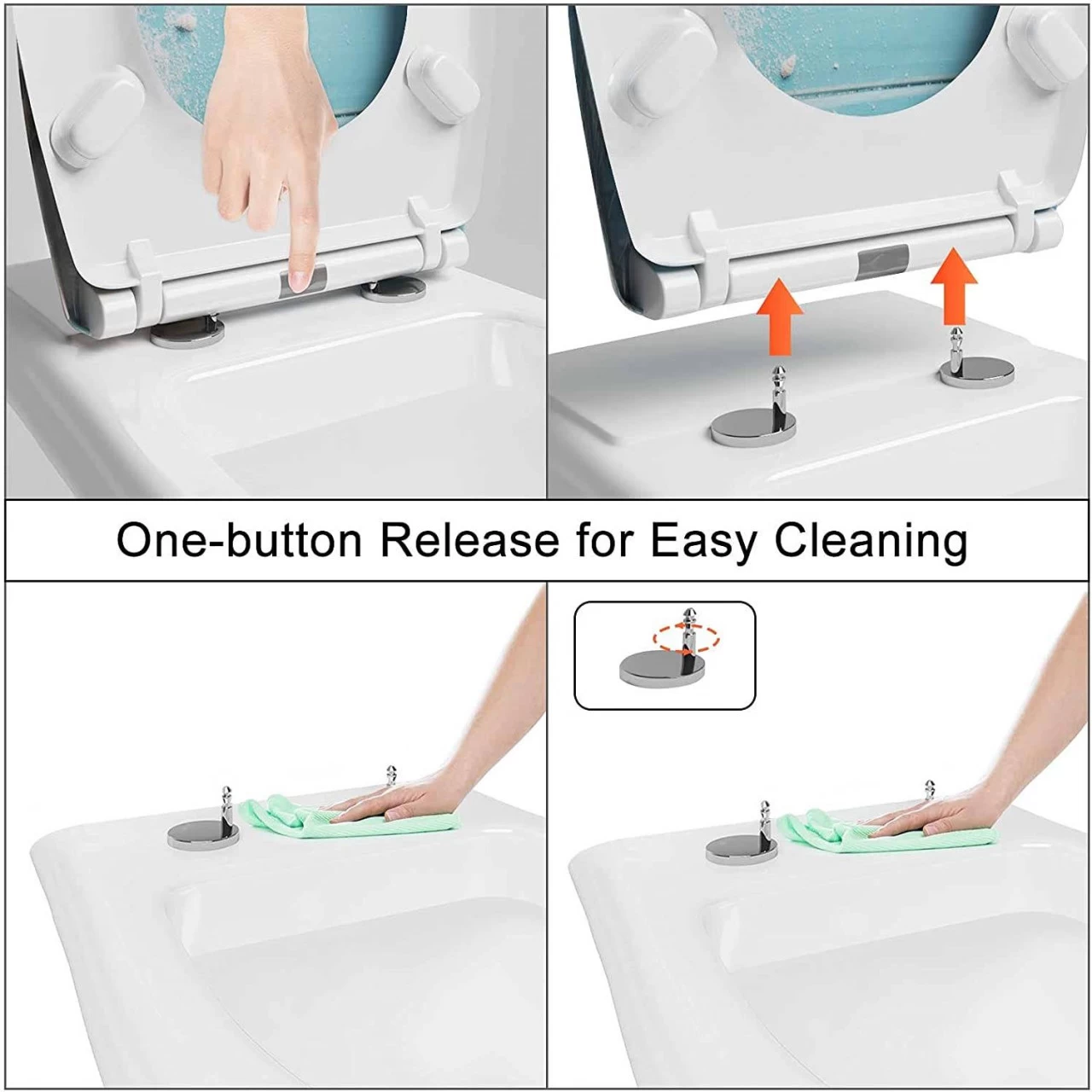 One-button Release for Easy Cleaning