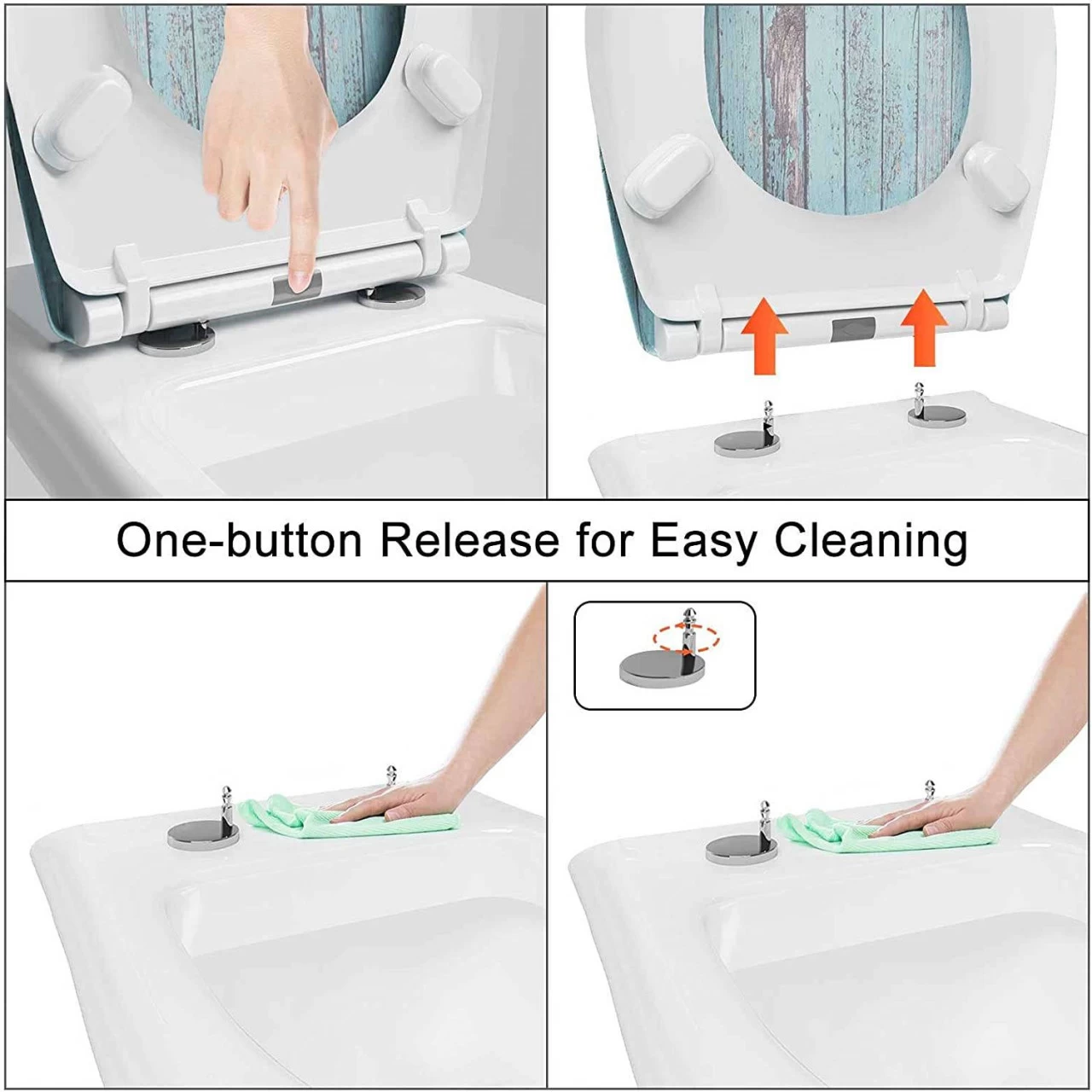 One-button Release for Easy Cleaning