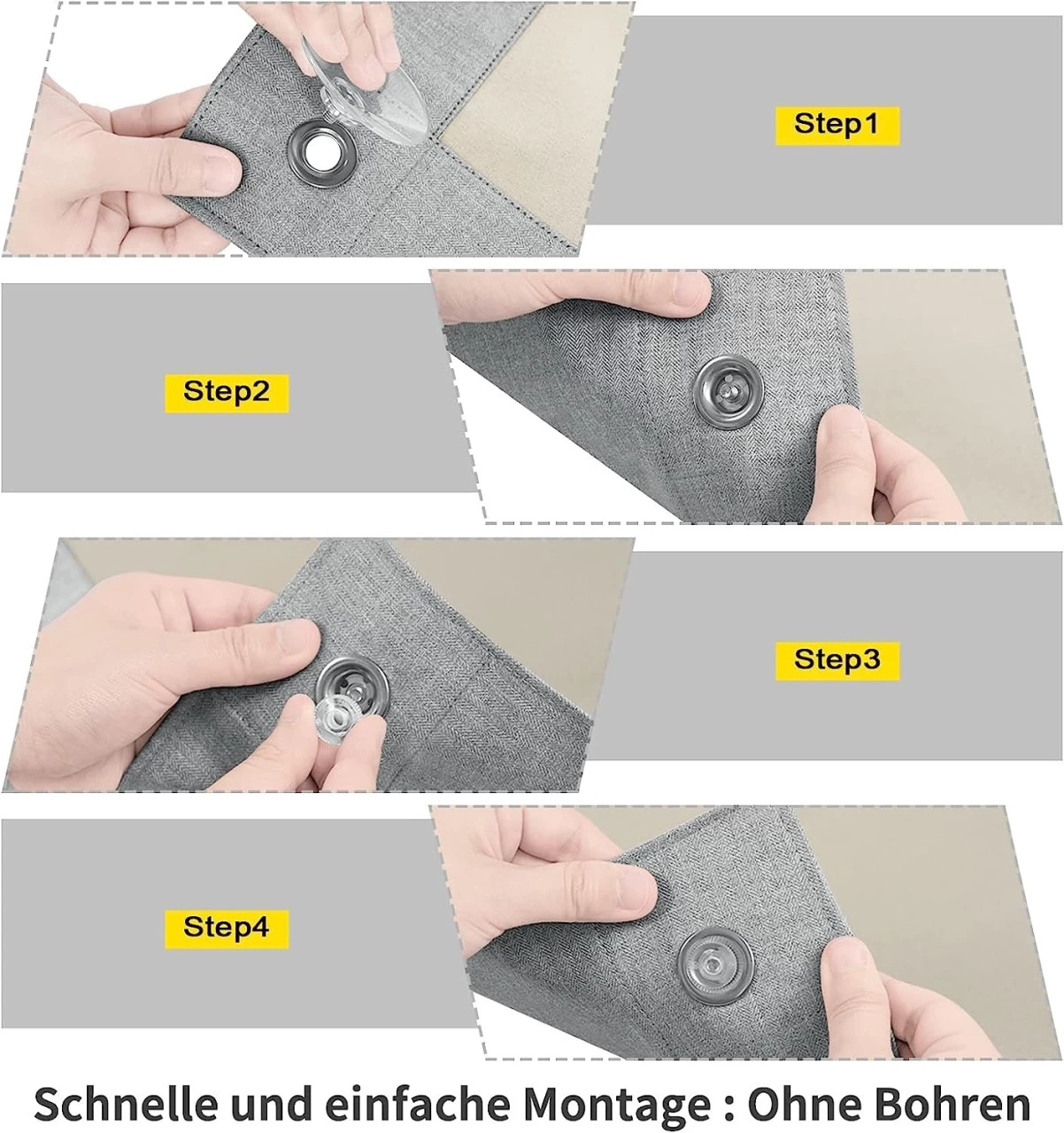 Step1

Step2

Step3

Step4

Schnelle und einfache Montage : Ohne Bohren