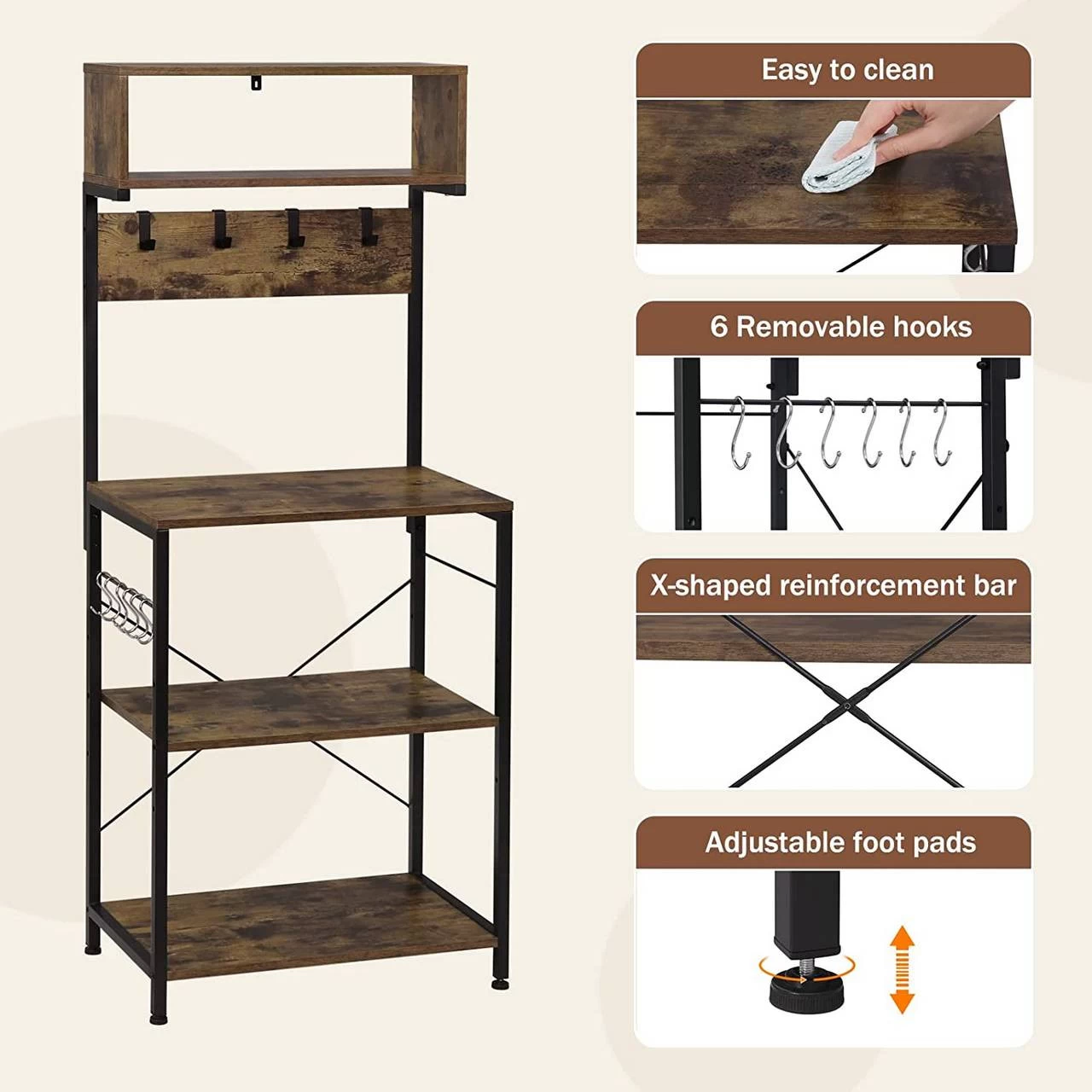 Easy to clean

6 Removable hooks

X-shaped reinforcement bar

Adjustable foot pads