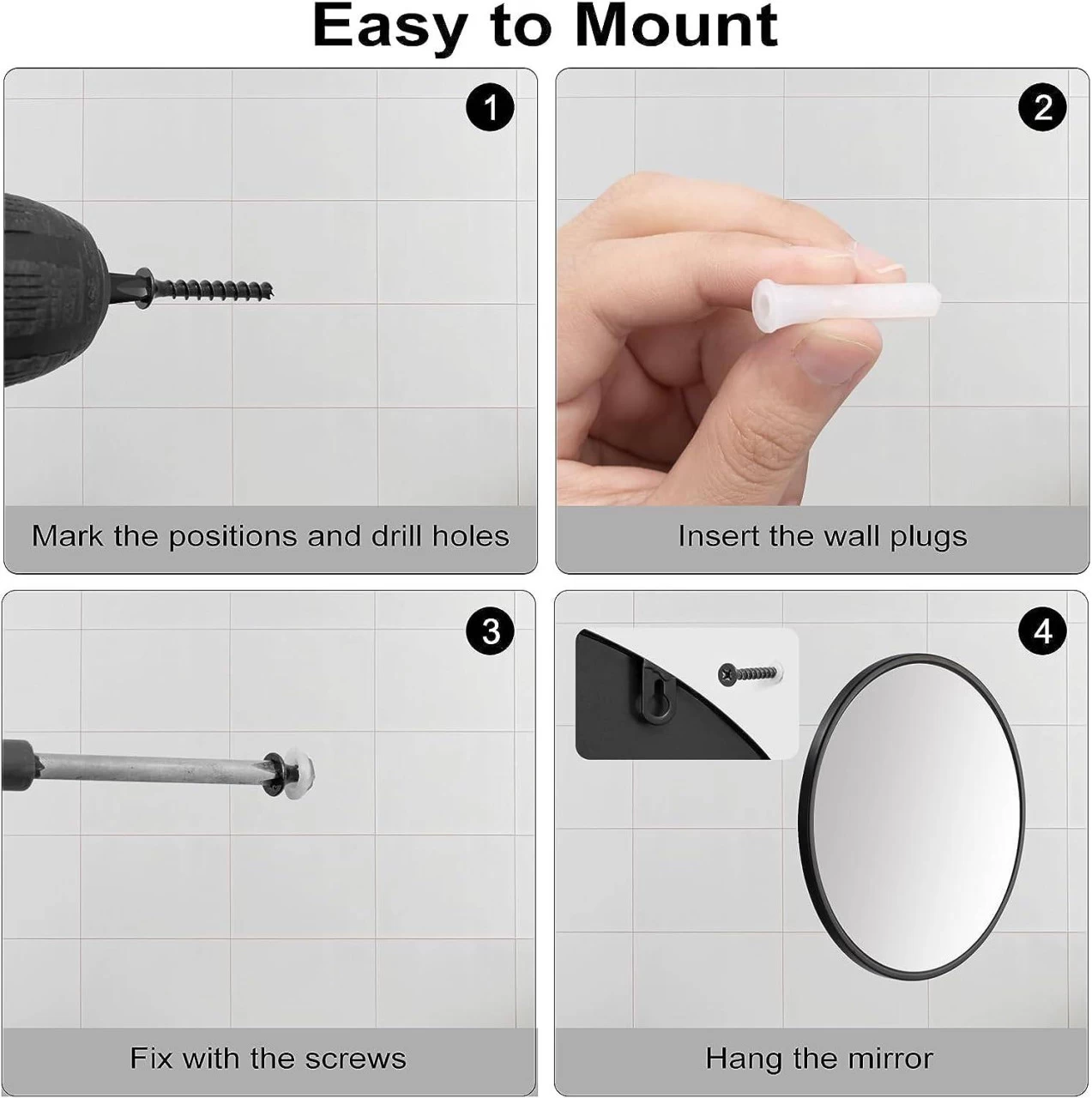 Easy to Mount

1

Mark the positions and drill holes

2

Insert the wall plugs

3

Fix with the screws

4

Hang the mirror