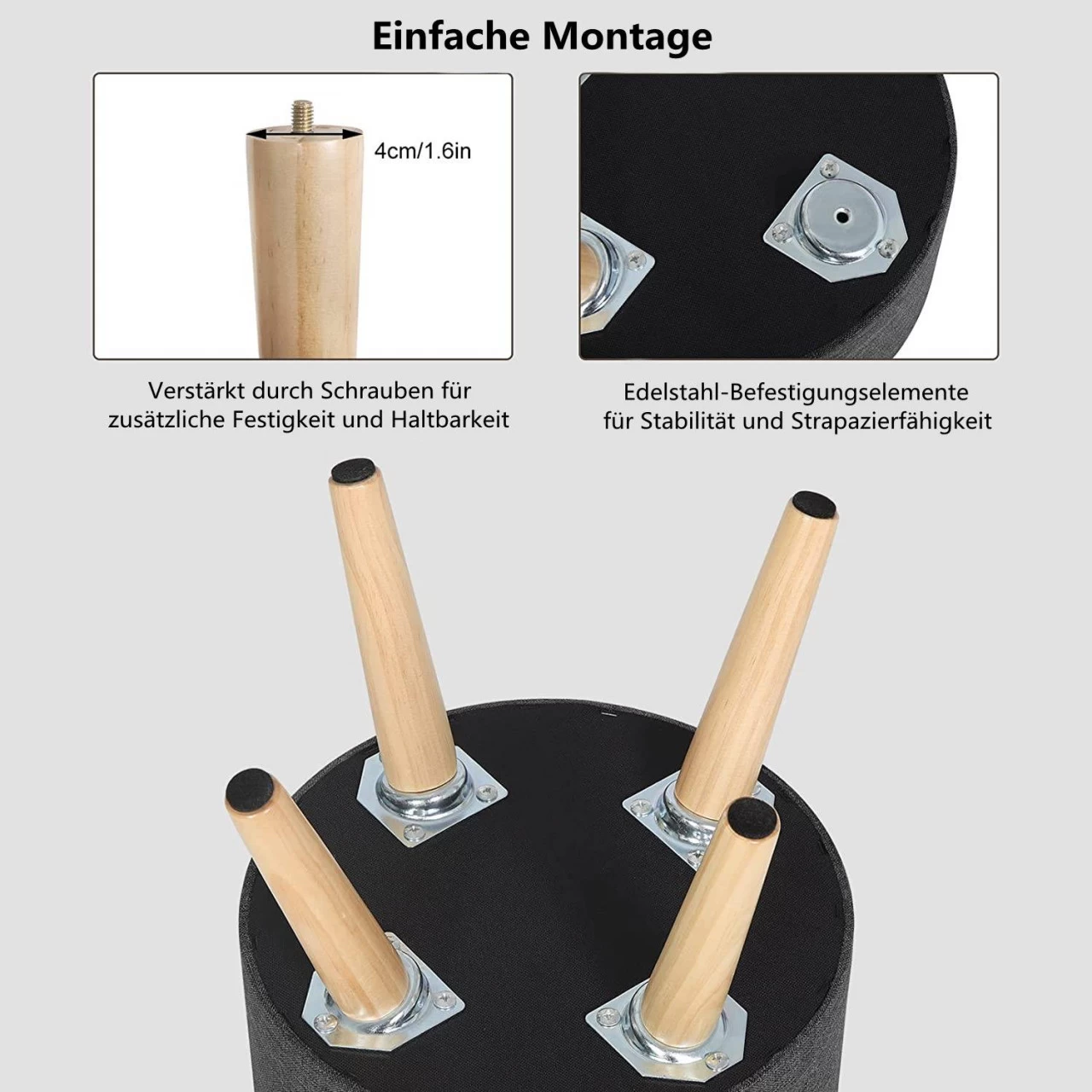 Einfache Montage

4cm/1.6in

Verstärkt durch Schrauben für zusätzliche Festigkeit und Haltbarkeit

Edelstahl-Befestigungselemente für Stabilität und Strapazierfähigkeit