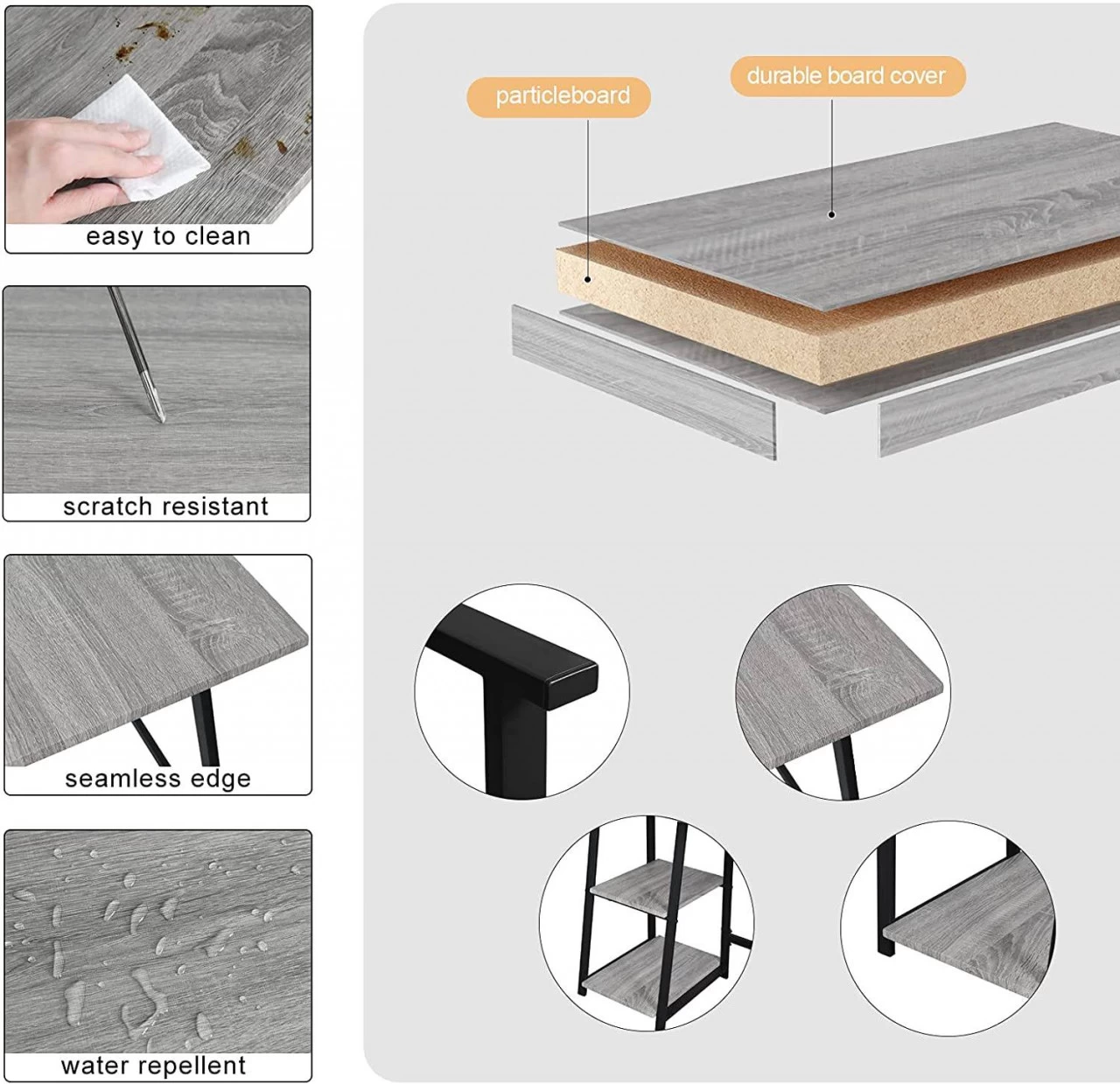 easy to clean

scratch resistant

seamless edge

water repellent

particleboard

durable board cover