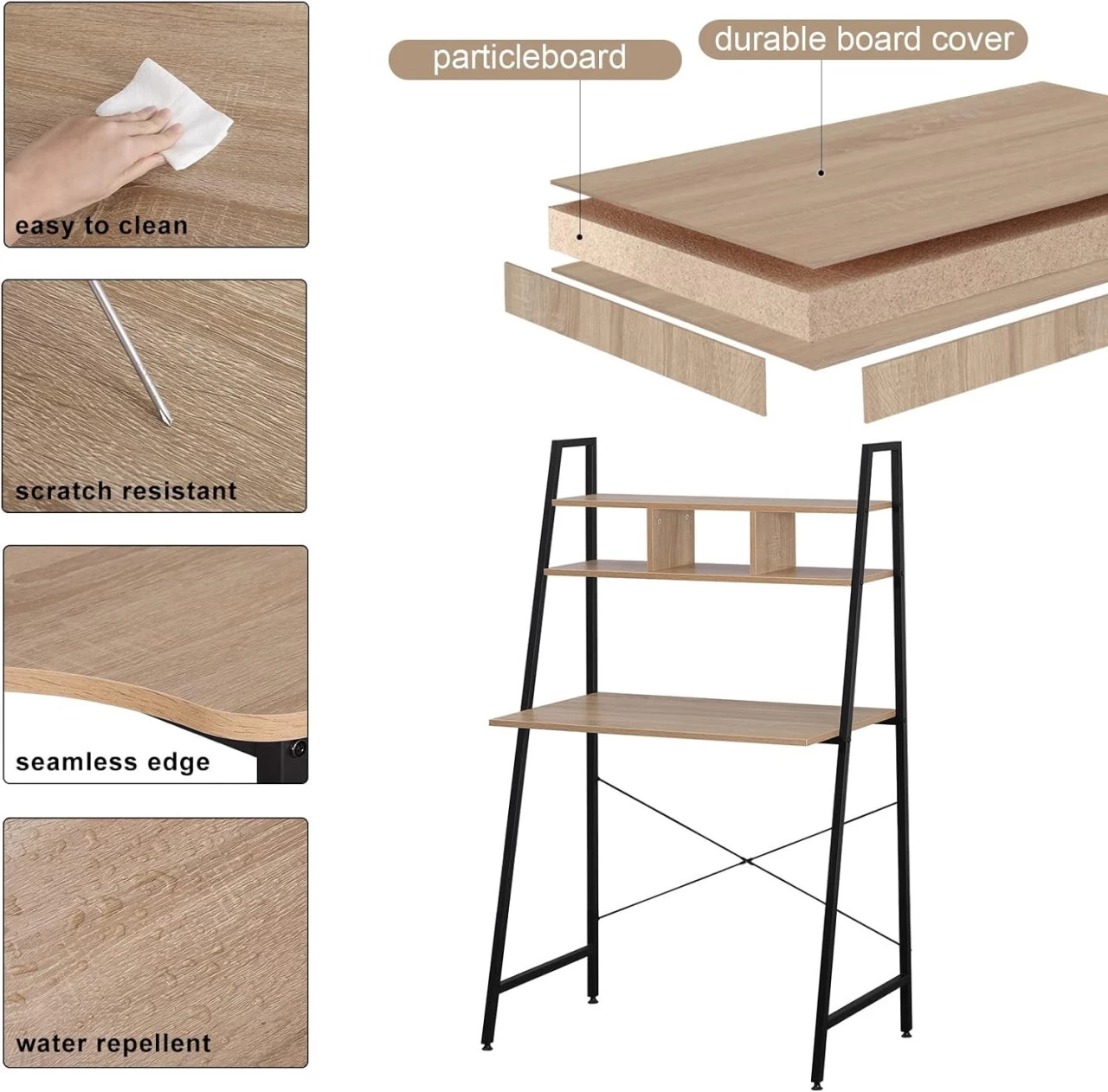 easy to clean

scratch resistant

seamless edge

water repellent

particleboard

durable board cover