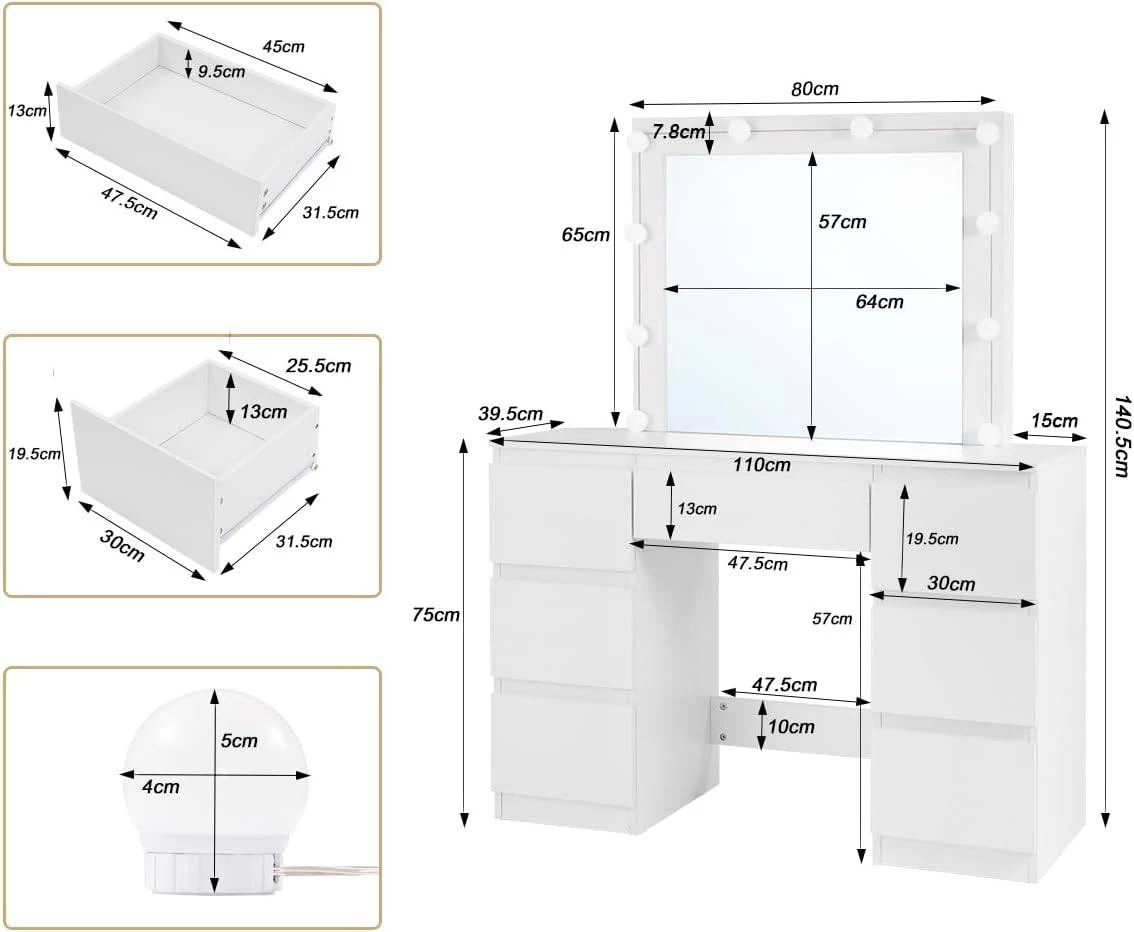 45cm
9.5cm
13cm
47.5cm
31.5cm

25.5cm
13cm
19.5cm
30cm
31.5cm

5cm
4cm

80cm
7.8cm
65cm
57cm
64cm
140.5cm
39.5cm
15cm
110cm
13cm
19.5cm
47.5cm
30cm
75cm
57cm
47.5cm
10cm