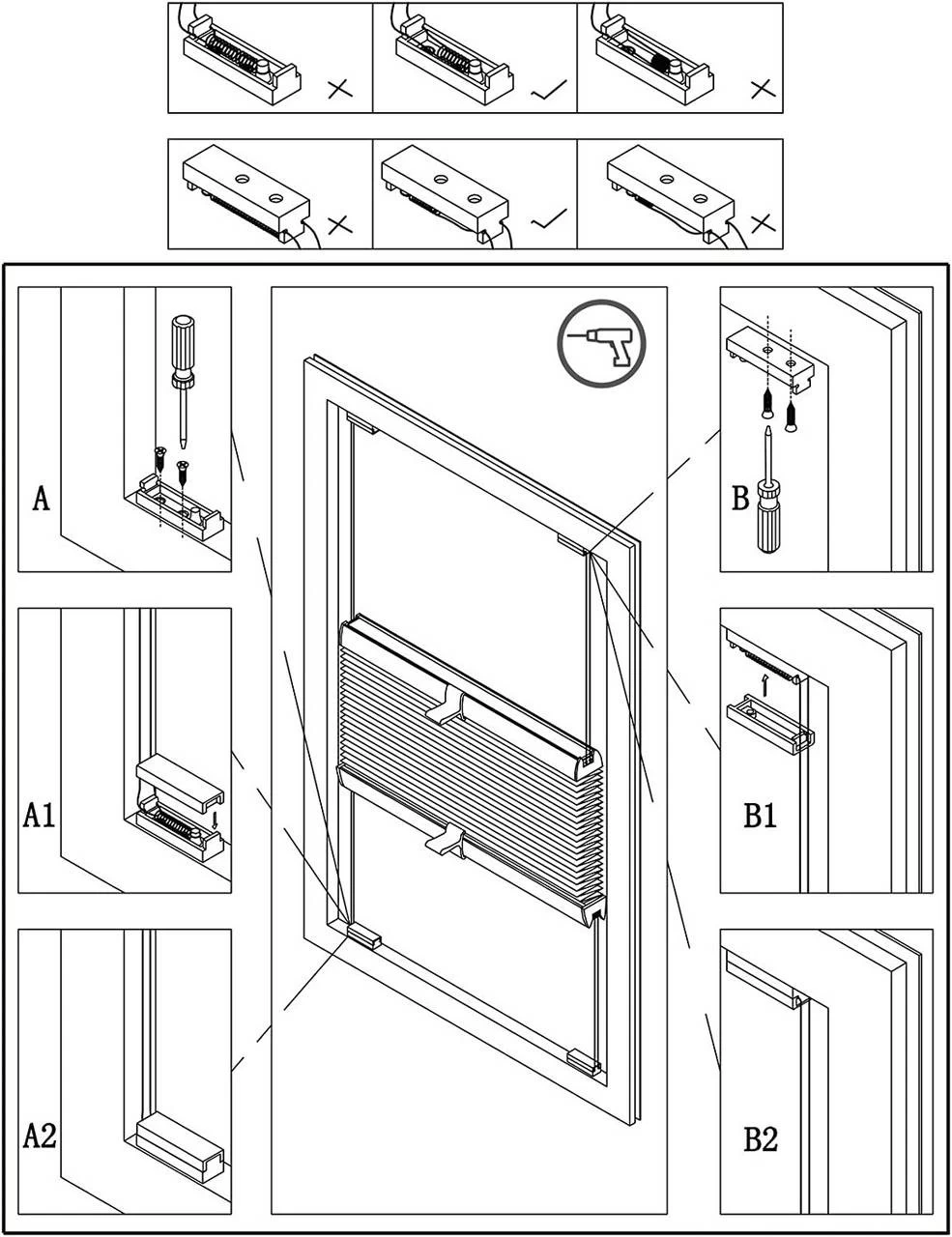 A

A1

A2

B

B1

B2