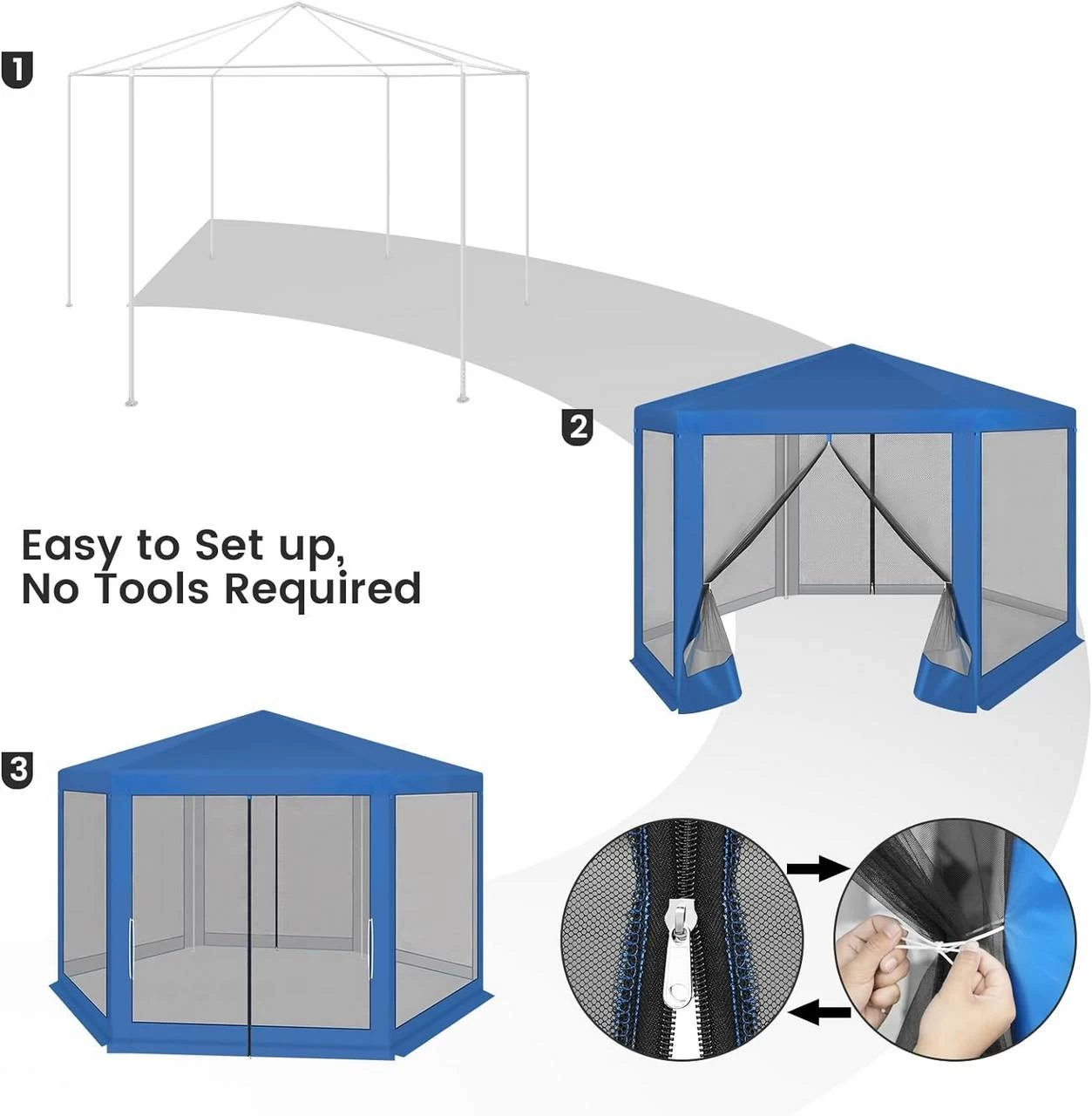 1

2

Easy to Set up,
No Tools Required

3