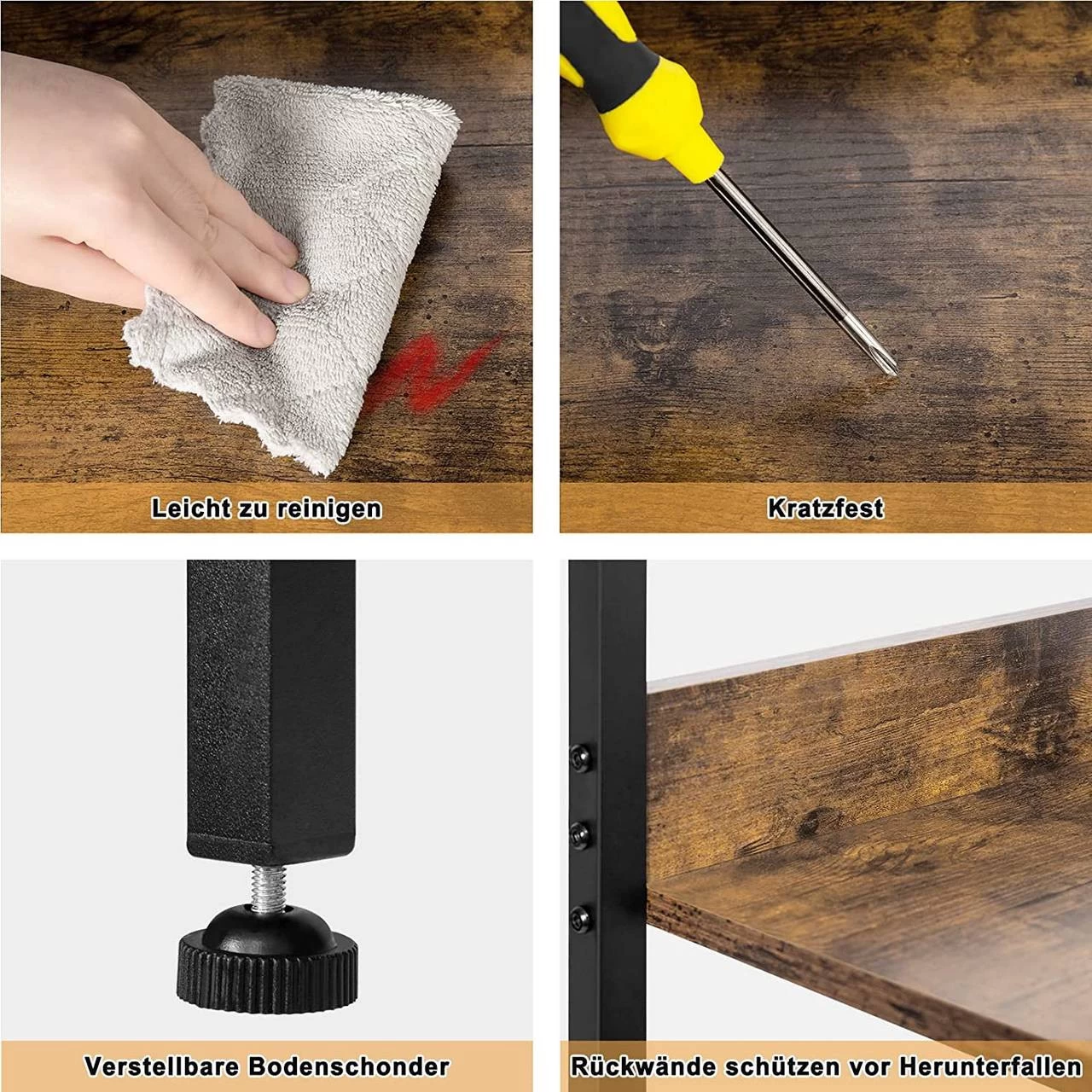 Leicht zu reinigen

Kratzfest

Verstellbare Bodenschonder

Rückwände schützen vor Herunterfallen