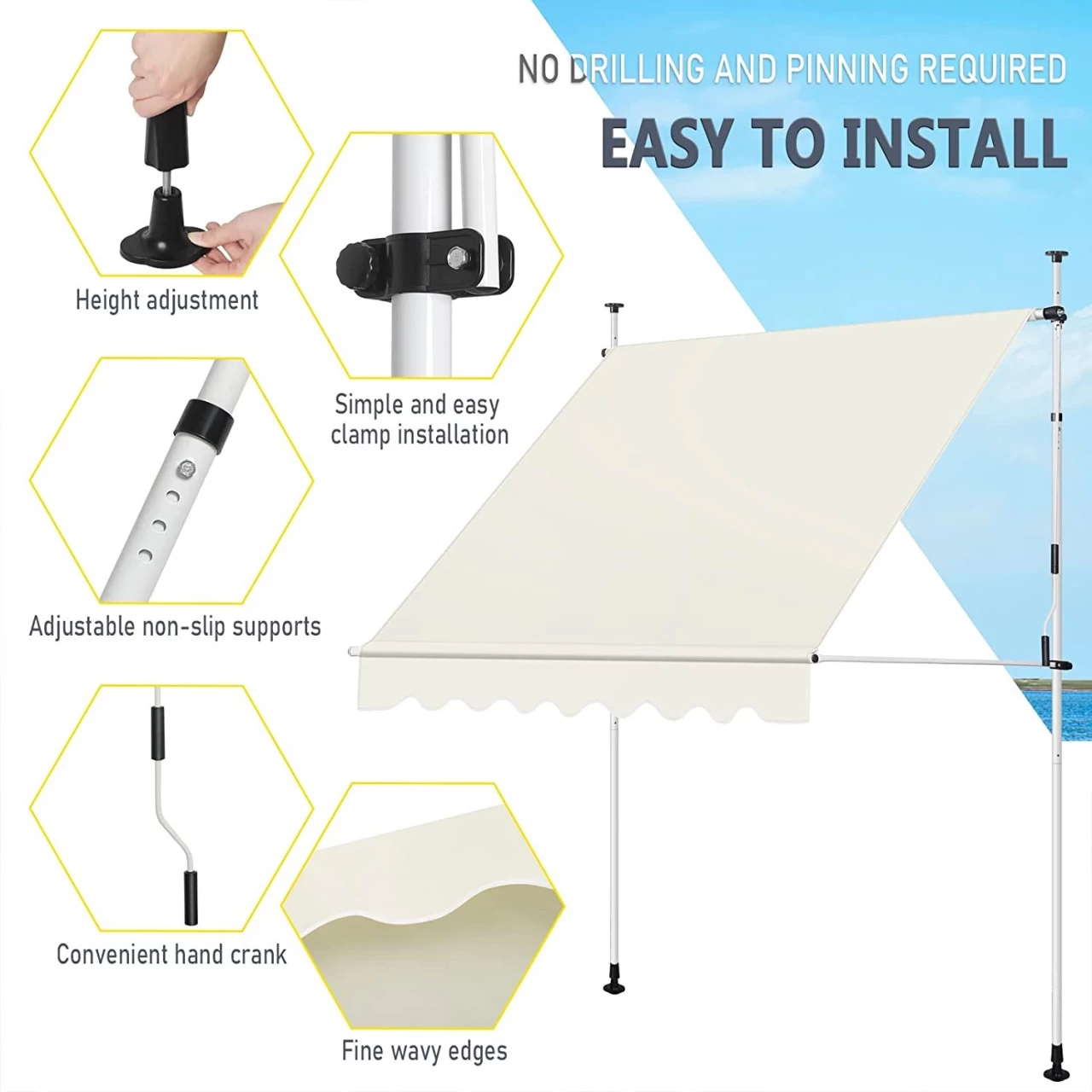 NO DRILLING AND PINNING REQUIRED

EASY TO INSTALL

Height adjustment

Simple and easy clamp installation

Adjustable non-slip supports

Convenient hand crank

Fine wavy edges