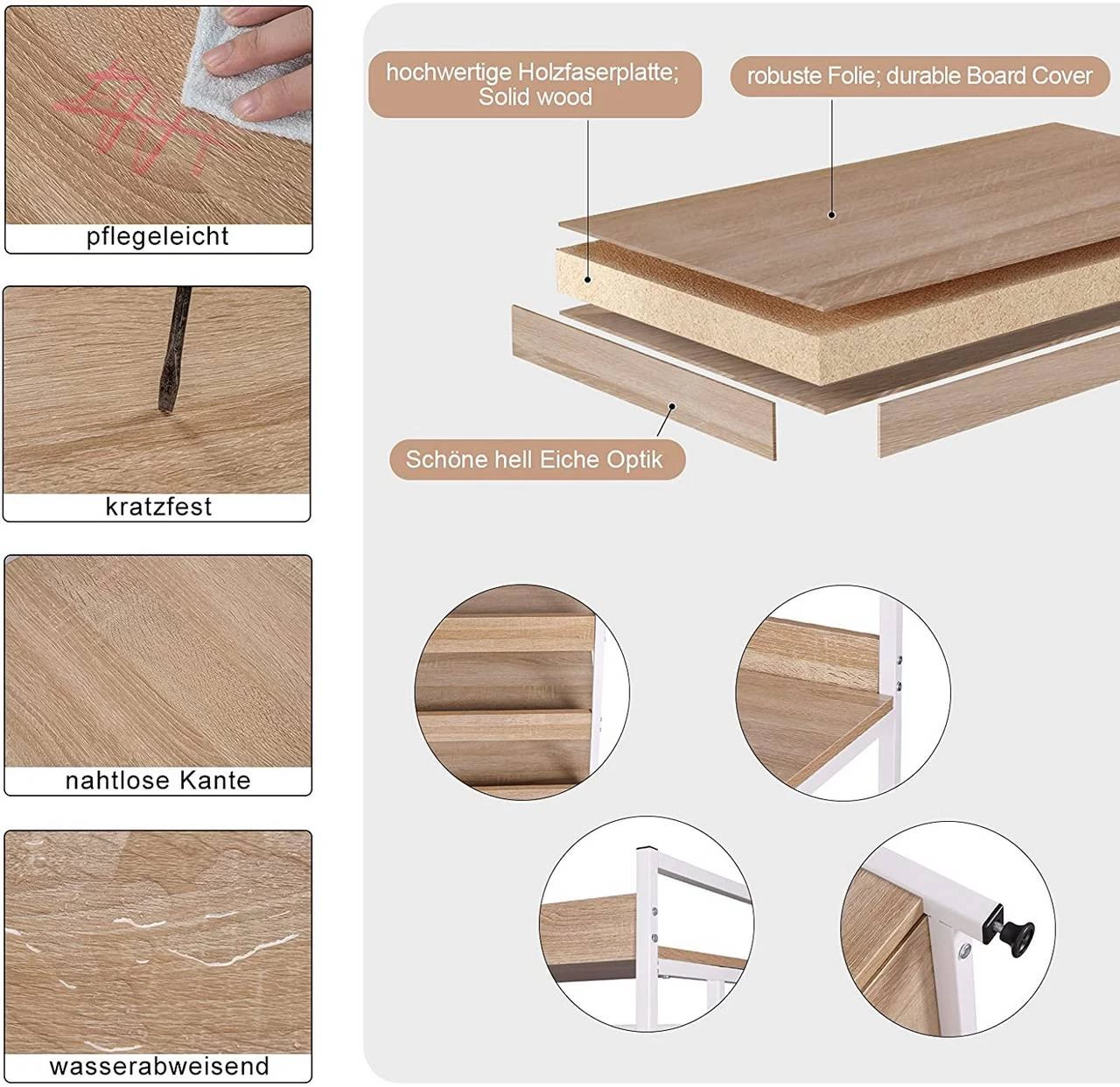 pflegeleicht

kratzfest

nahtlose Kante

wasserabweisend

hochwertige Holzfaserplatte; Solid wood

robuste Folie; durable Board Cover

Schöne hell Eiche Optik