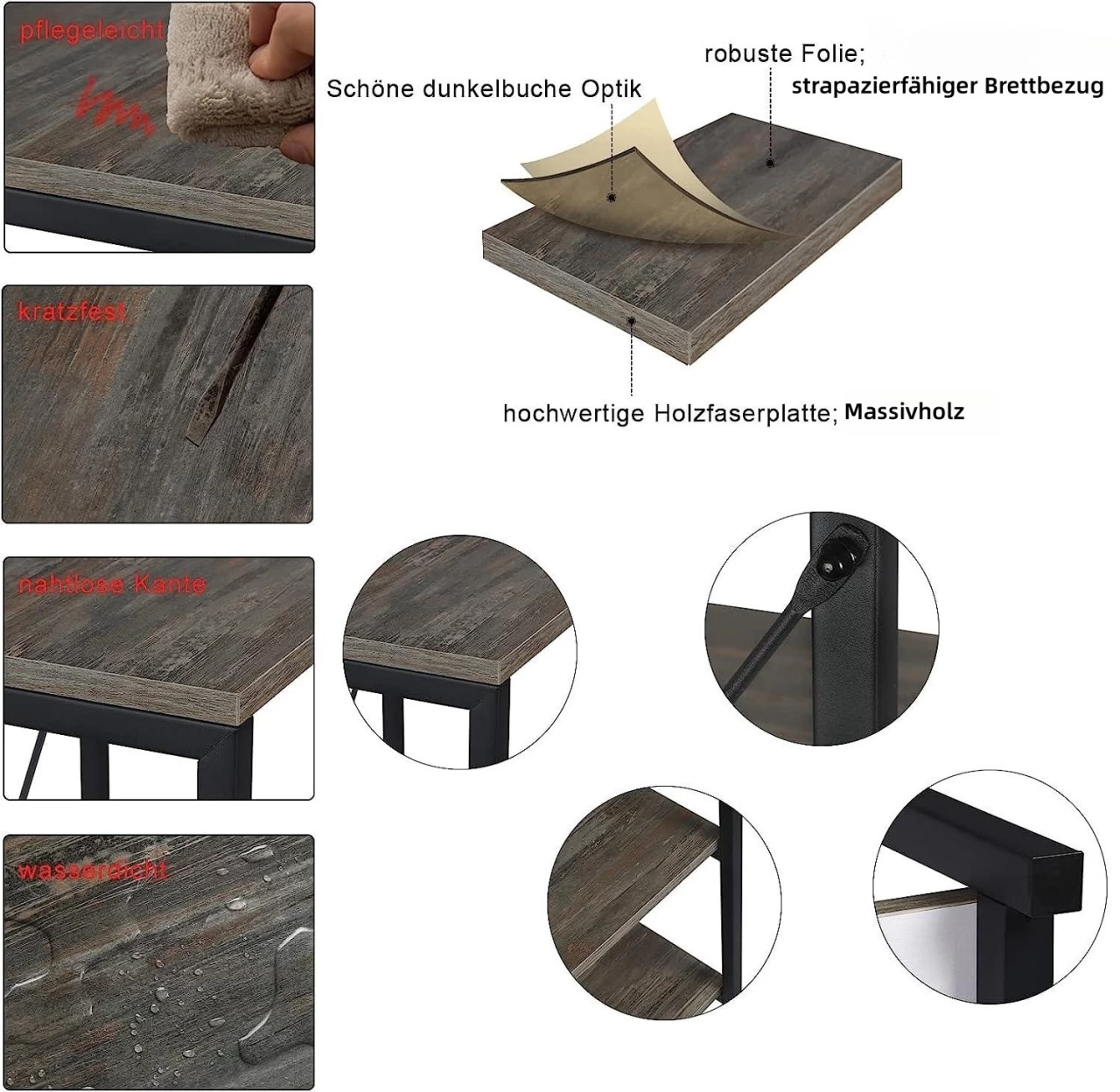 pflegeleicht

kratzfest

nahtlose Kante

wasserdicht

Schöne dunkelbuche Optik

robuste Folie; strapazierfähiger Brettbezug

hochwertige Holzfaserplatte; Massivholz