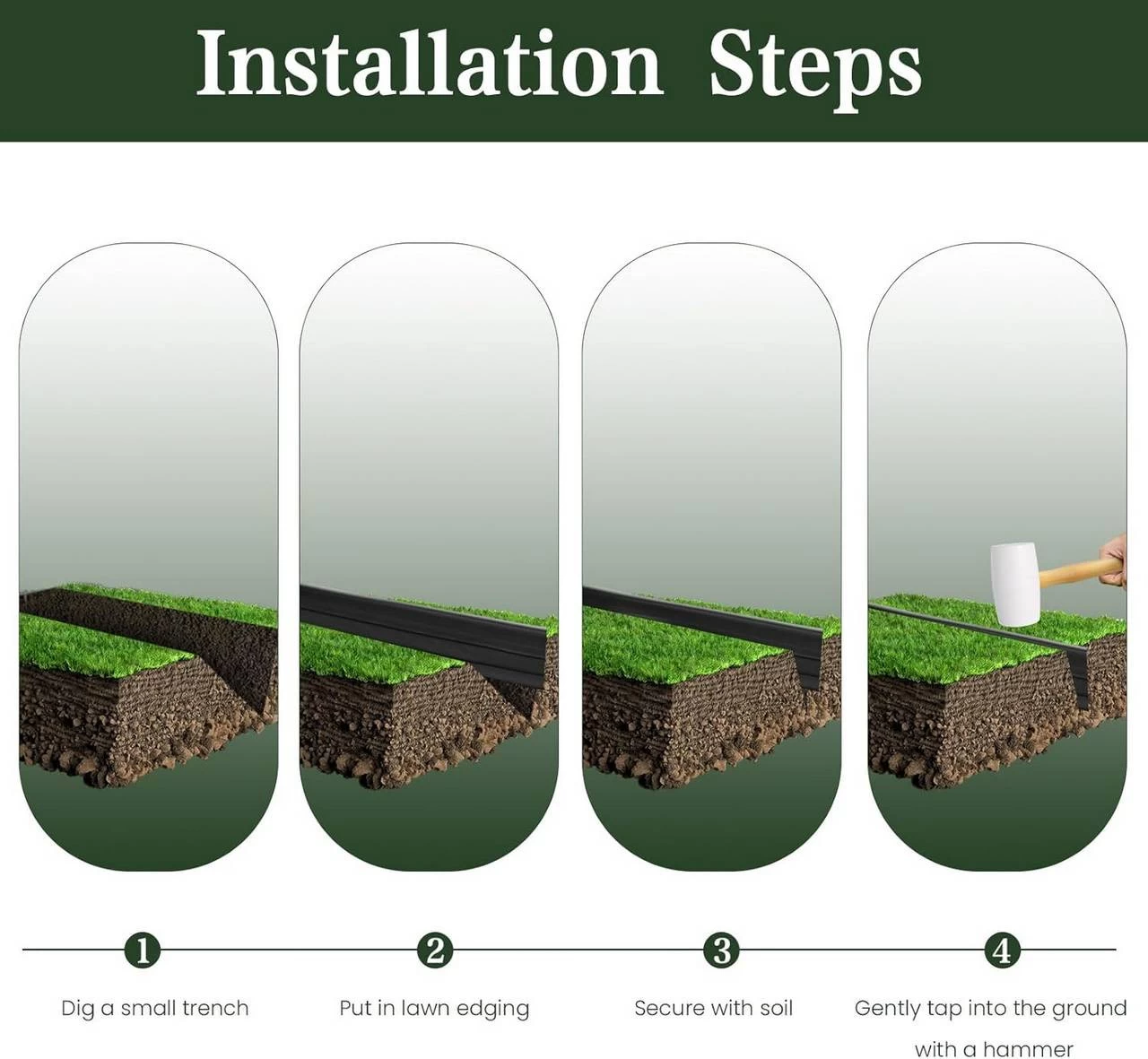 Installation Steps

1

Dig a small trench

2

Put in lawn edging

3

Secure with soil

4

Gently tap into the ground with a hammer