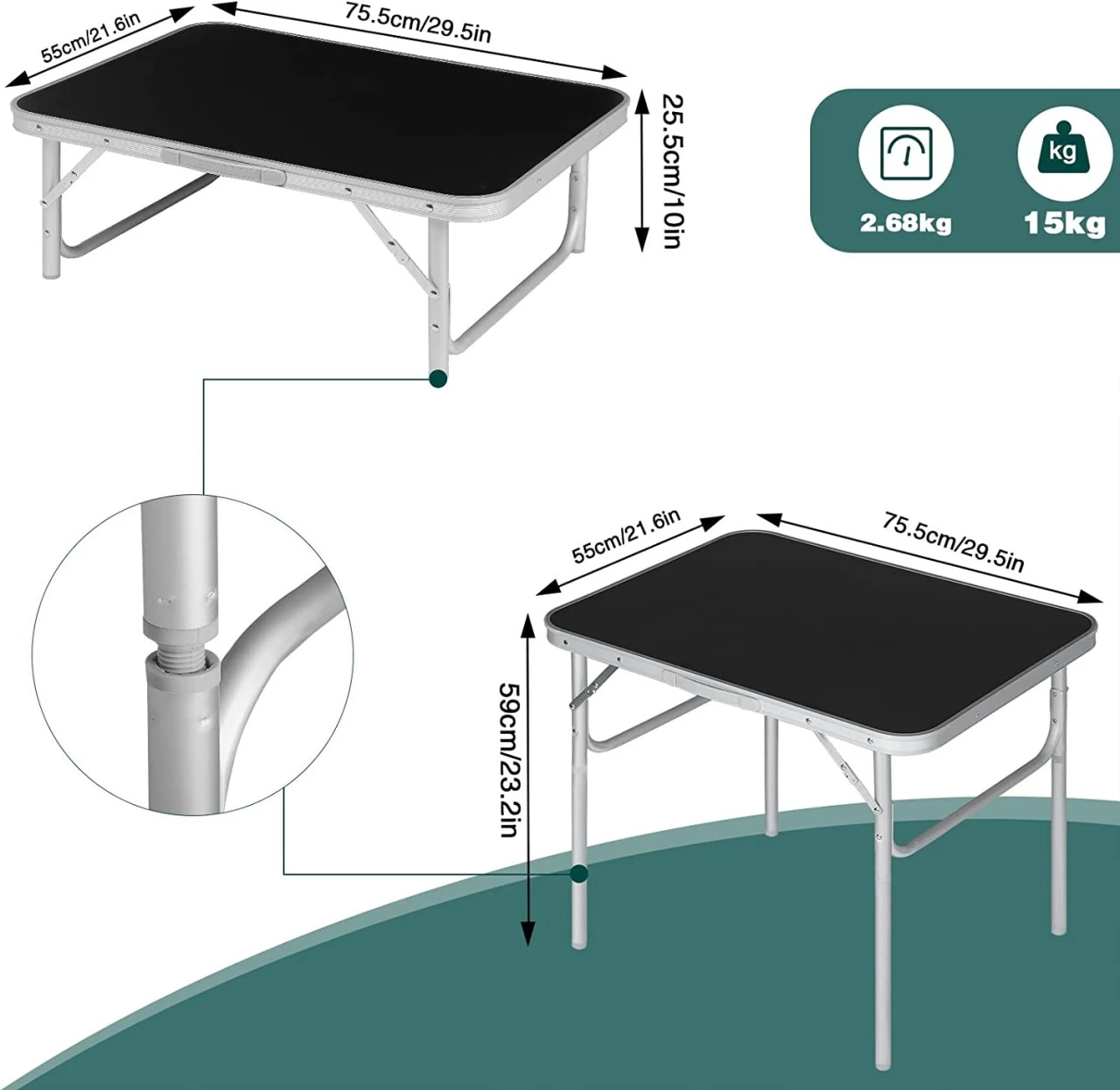 55cm/21.6in
75.5cm/29.5in
25.5cm/10in

kg
2.68kg
15kg

55cm/21.6in
75.5cm/29.5in
59cm/23.2in