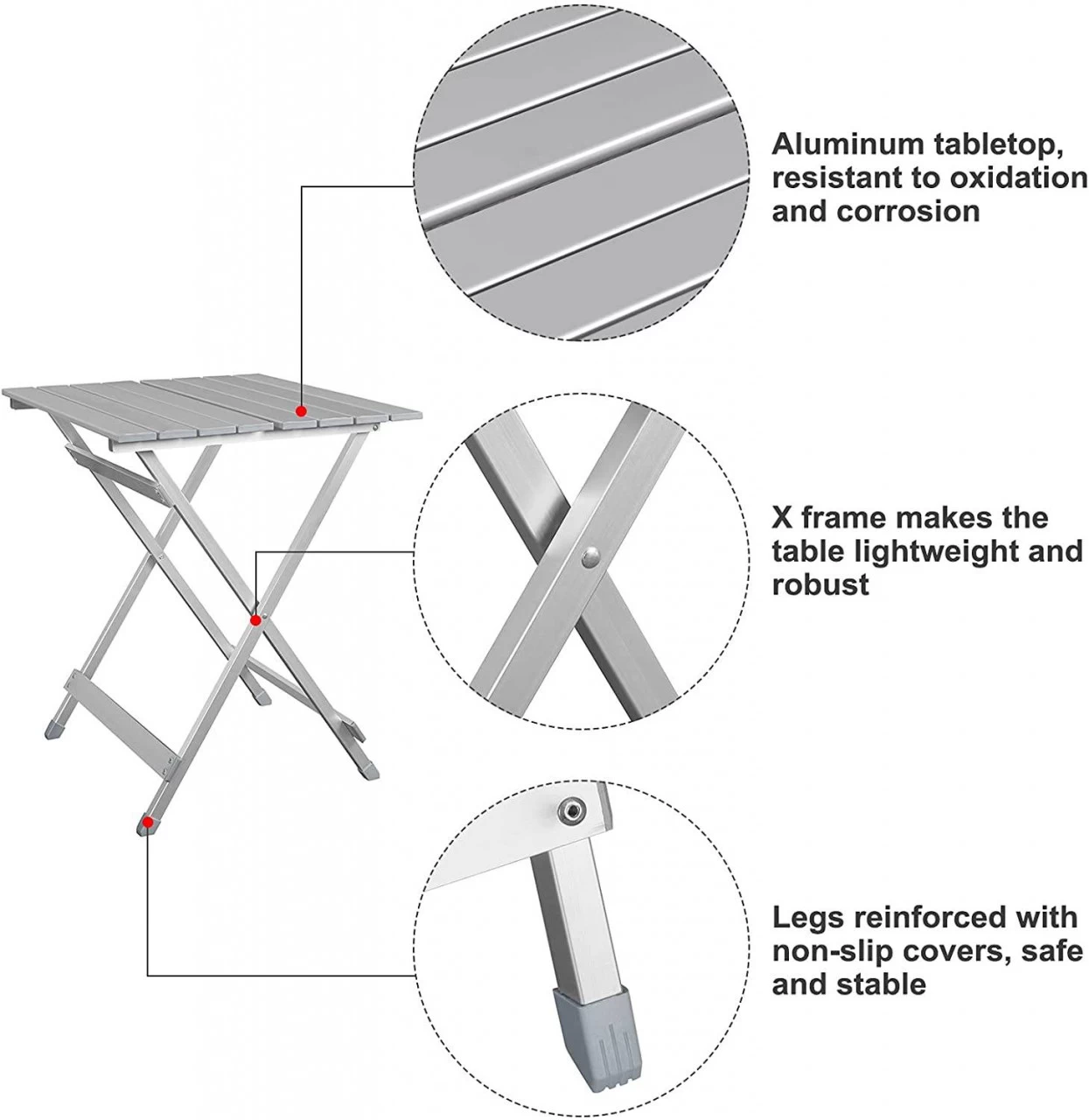 Aluminum tabletop, resistant to oxidation and corrosion

X frame makes the table lightweight and robust

Legs reinforced with non-slip covers, safe and stable