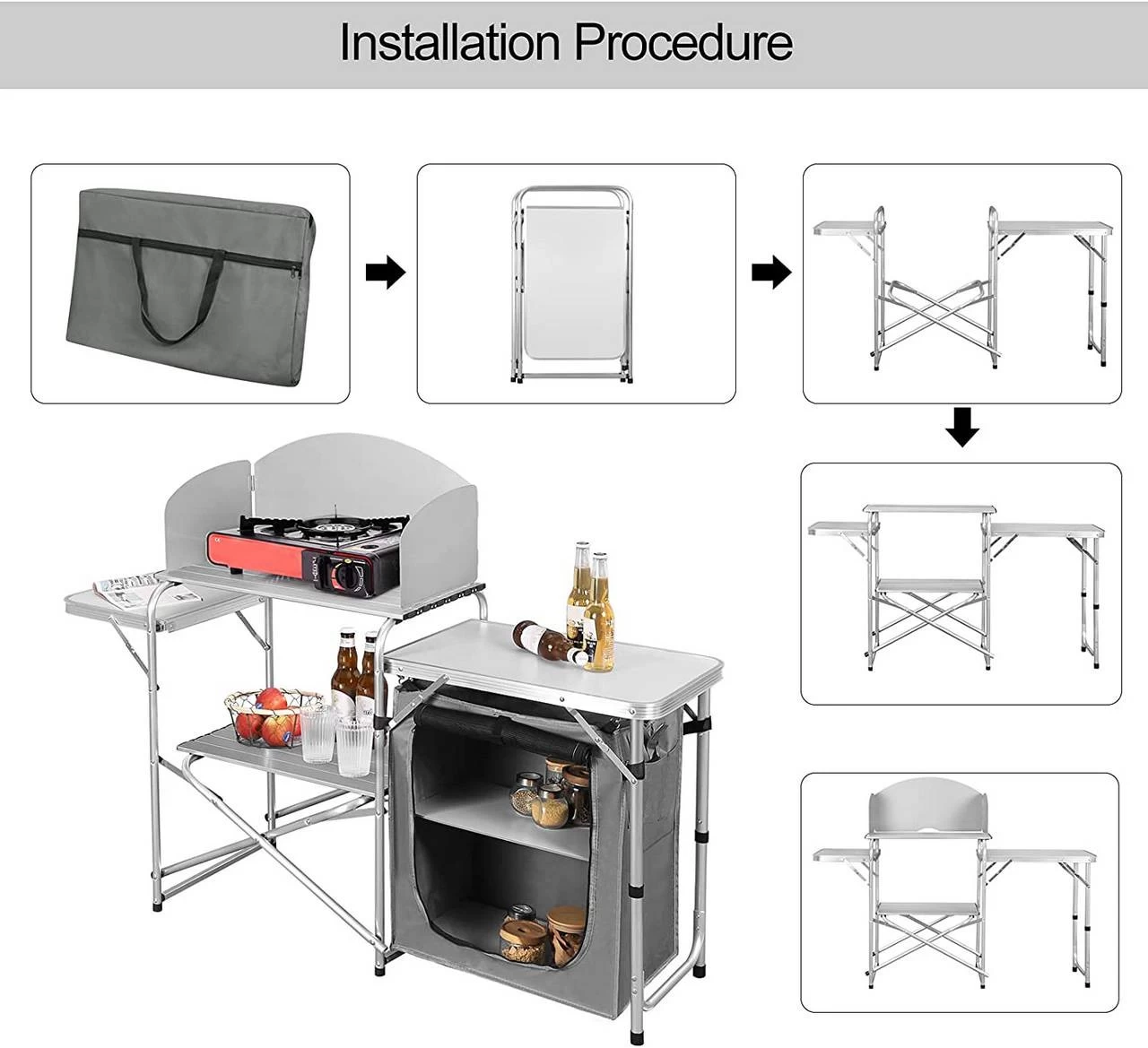 Installation Procedure