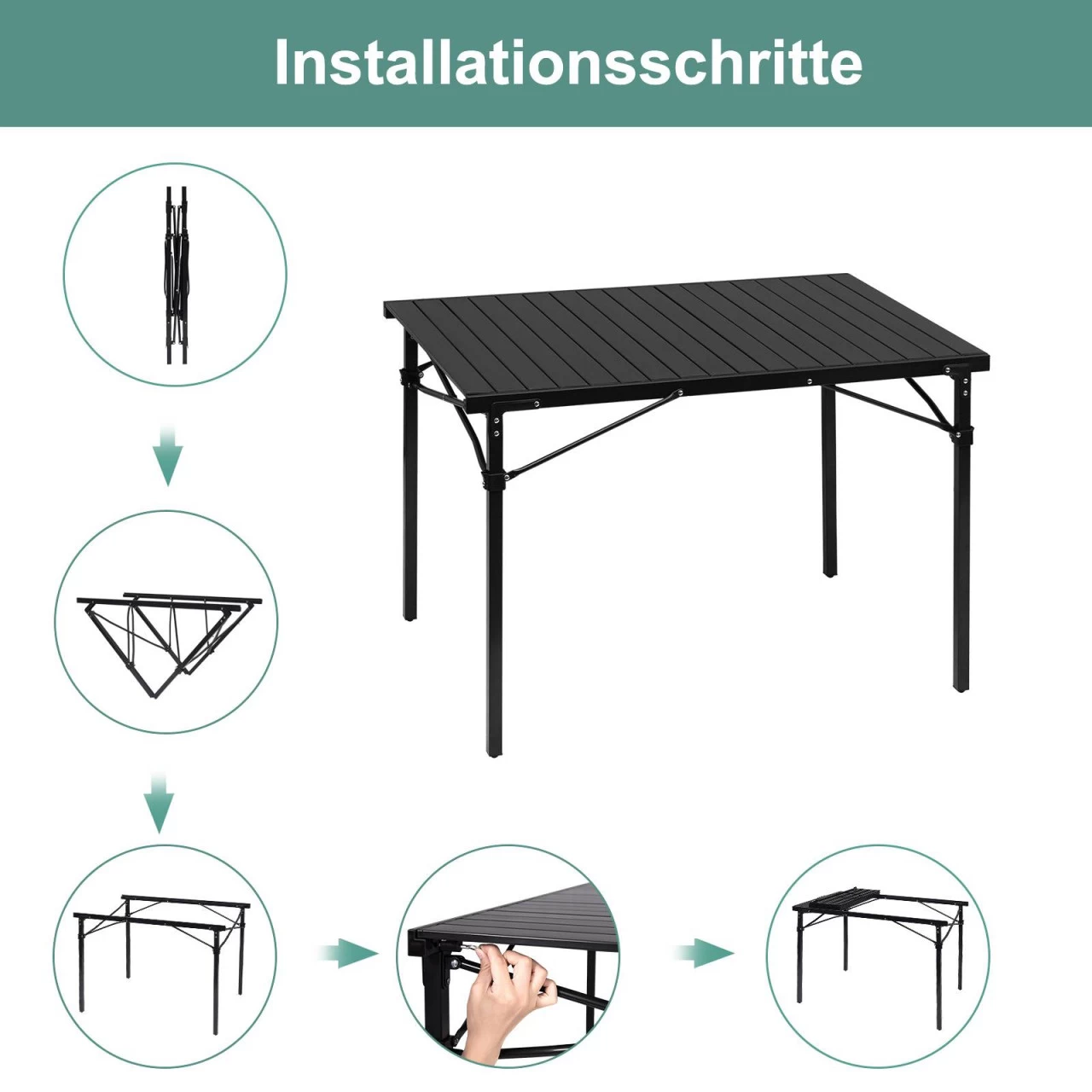 Installationsschritte