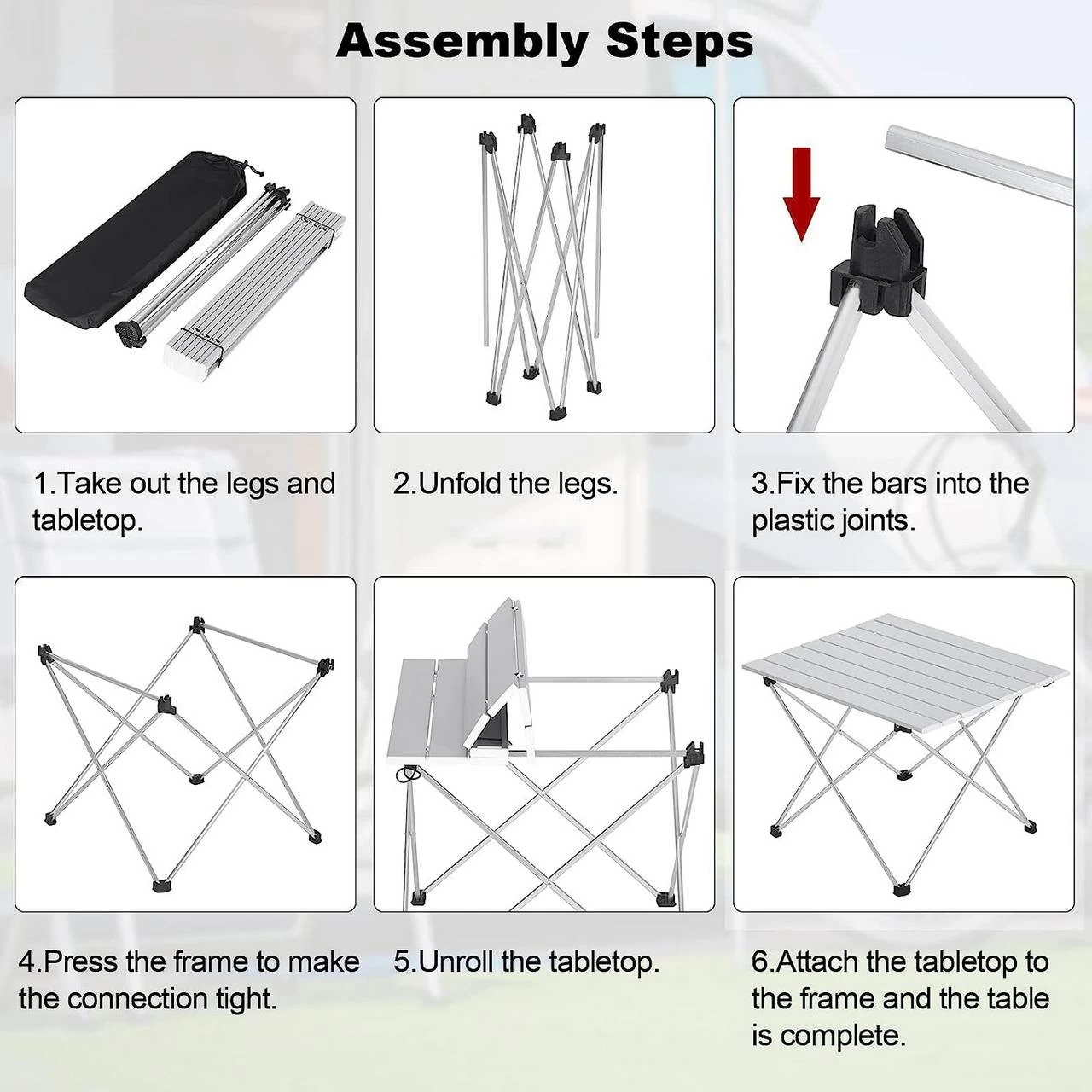 Assembly Steps

1.Take out the legs and tabletop.

2.Unfold the legs.

3.Fix the bars into the plastic joints.

4.Press the frame to make the connection tight.

5.Unroll the tabletop.

6.Attach the tabletop to the frame and the table is complete.