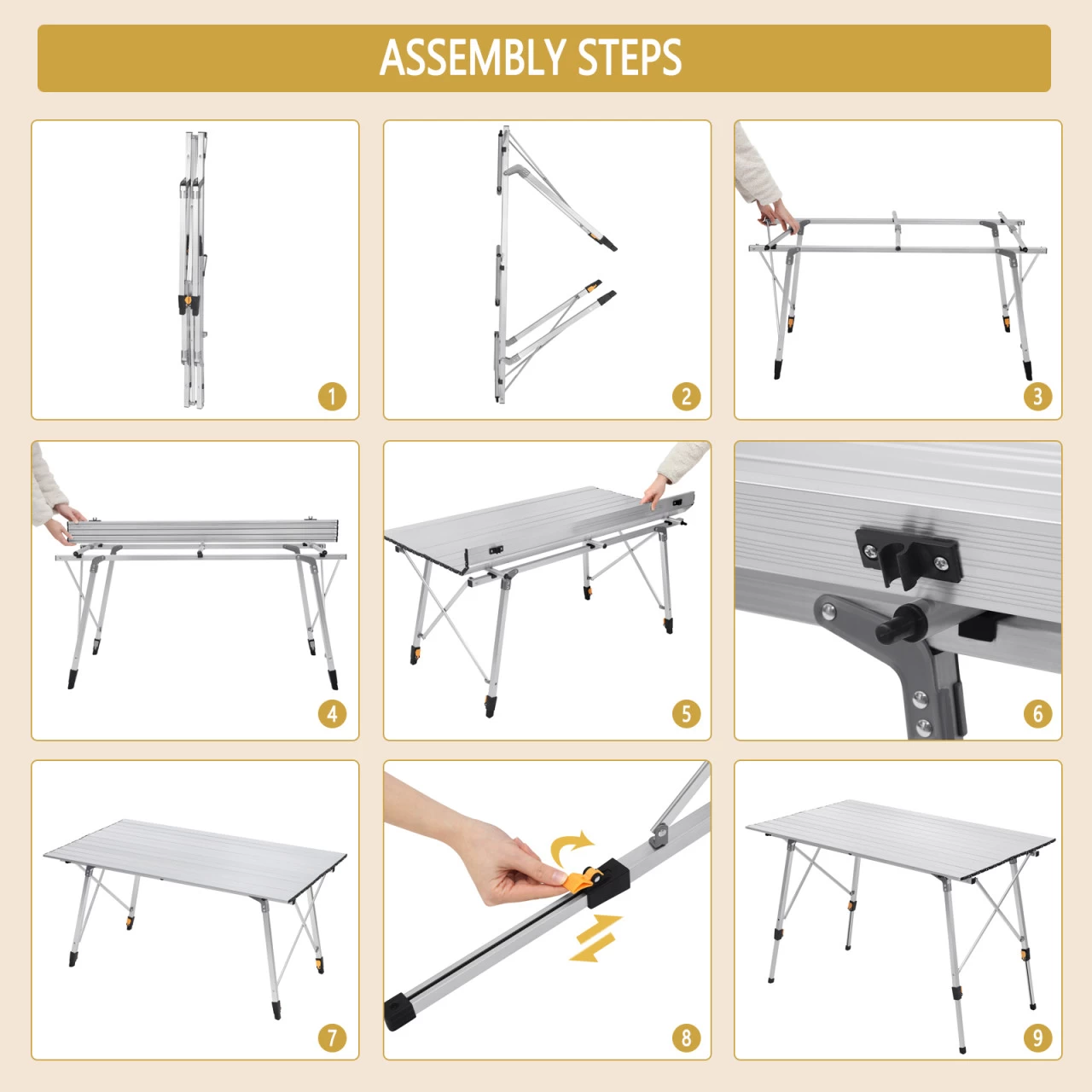 ASSEMBLY STEPS

1

2

3

4

5

6

7

8

9