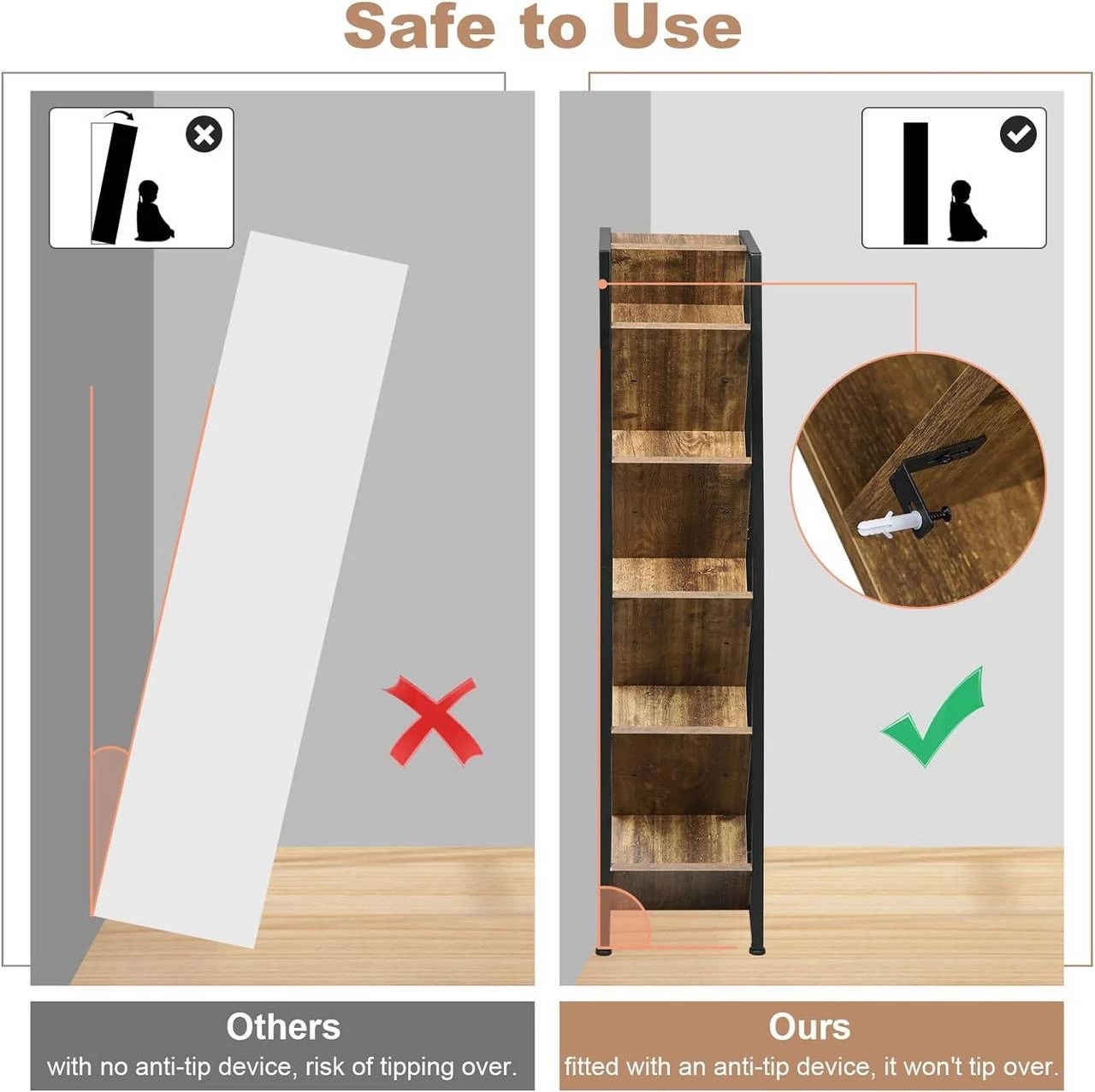 Safe to Use

Others
with no anti-tip device, risk of tipping over.

Ours
fitted with an anti-tip device, it won't tip over.