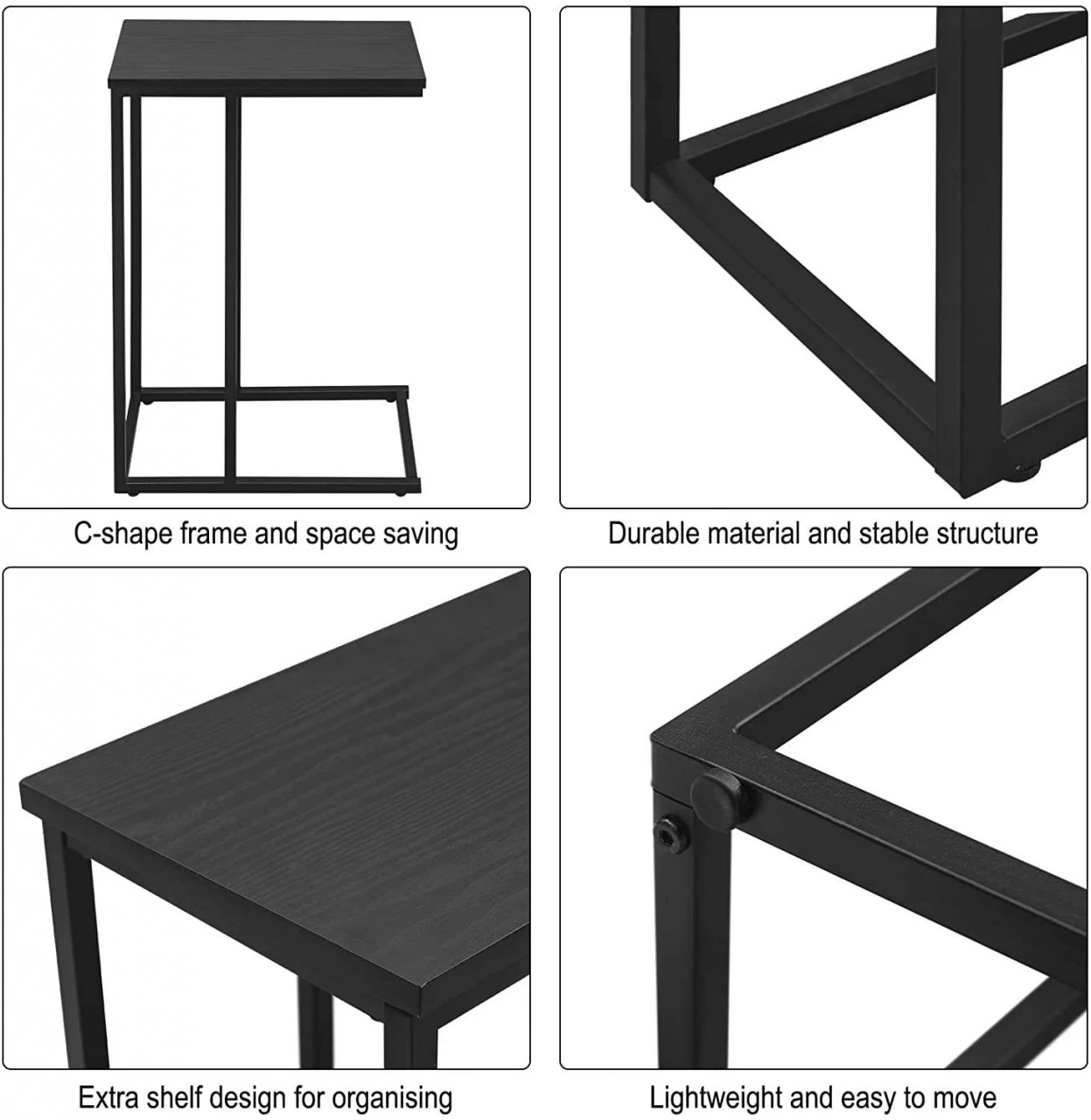 C-shape frame and space saving

Durable material and stable structure

Extra shelf design for organising

Lightweight and easy to move