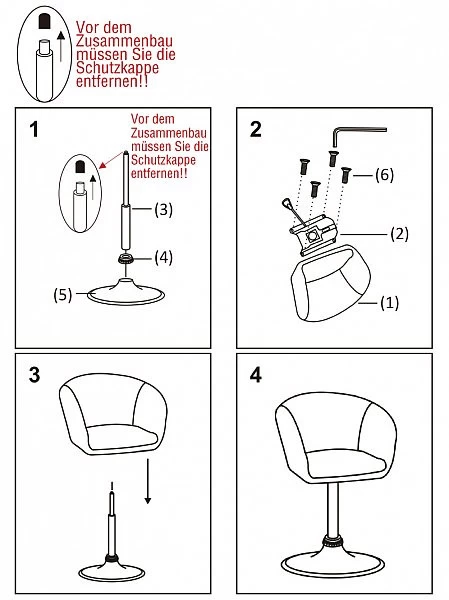 Vor dem Zusammenbau müssen Sie die Schutzkappe entfernen!!

1

Vor dem Zusammenbau müssen Sie die Schutzkappe entfernen!!

(3)

(4)

(5)

2

(6)

(2)

(1)

3

4