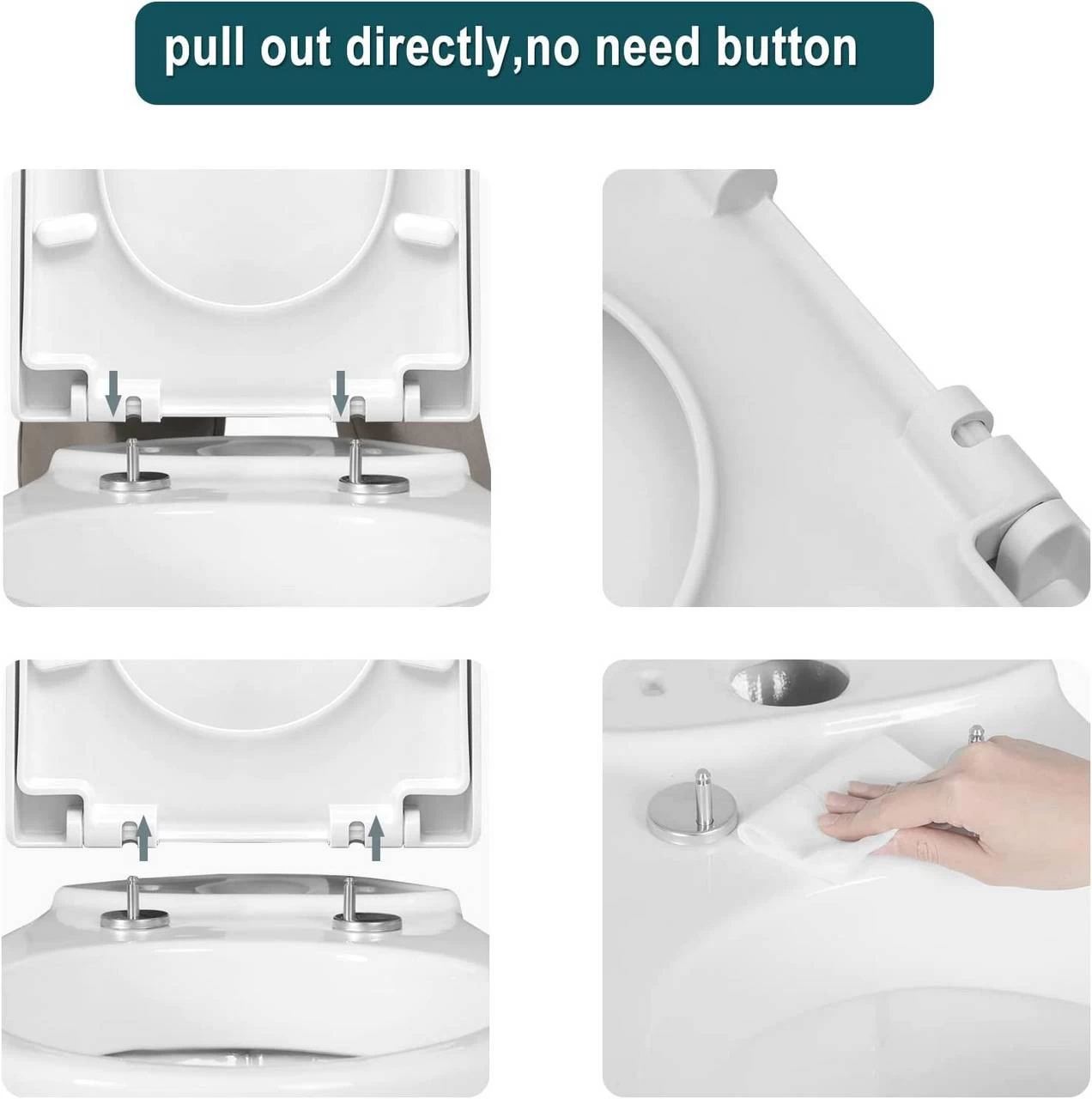 pull out directly,no need button