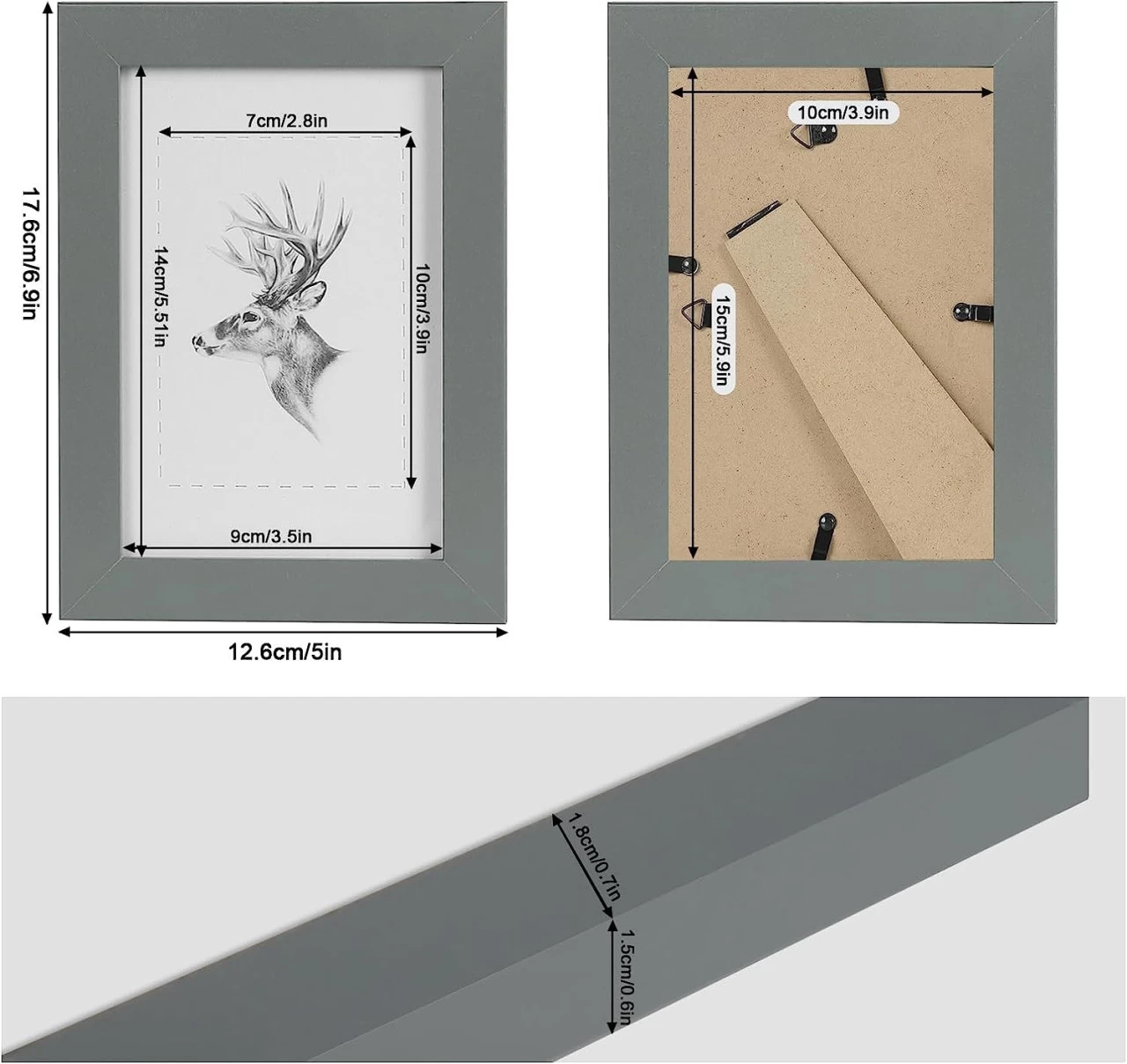 17.6cm/6.9in
7cm/2.8in
14cm/5.51in
10cm/3.9in
9cm/3.5in
12.6cm/5in
10cm/3.9in
15cm/5.9in
1.8cm/0.7in
1.5cm/0.6in